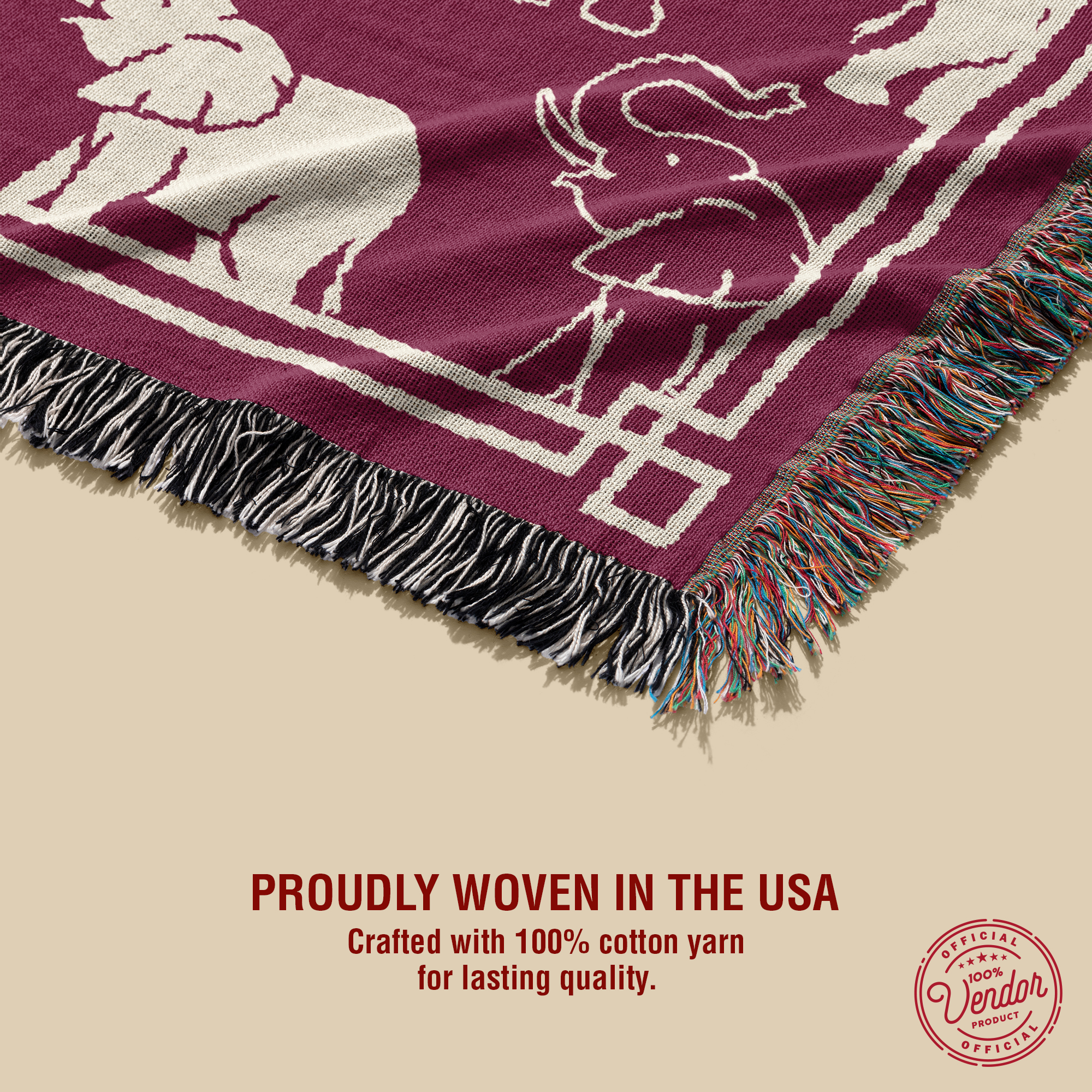 PROUDLY WOVEN IN THE USA
Crafted with 100% cotton yarn for lasting quality.

OFFICIAL
100%
Vendor
PRODUCT
OFFICIAL