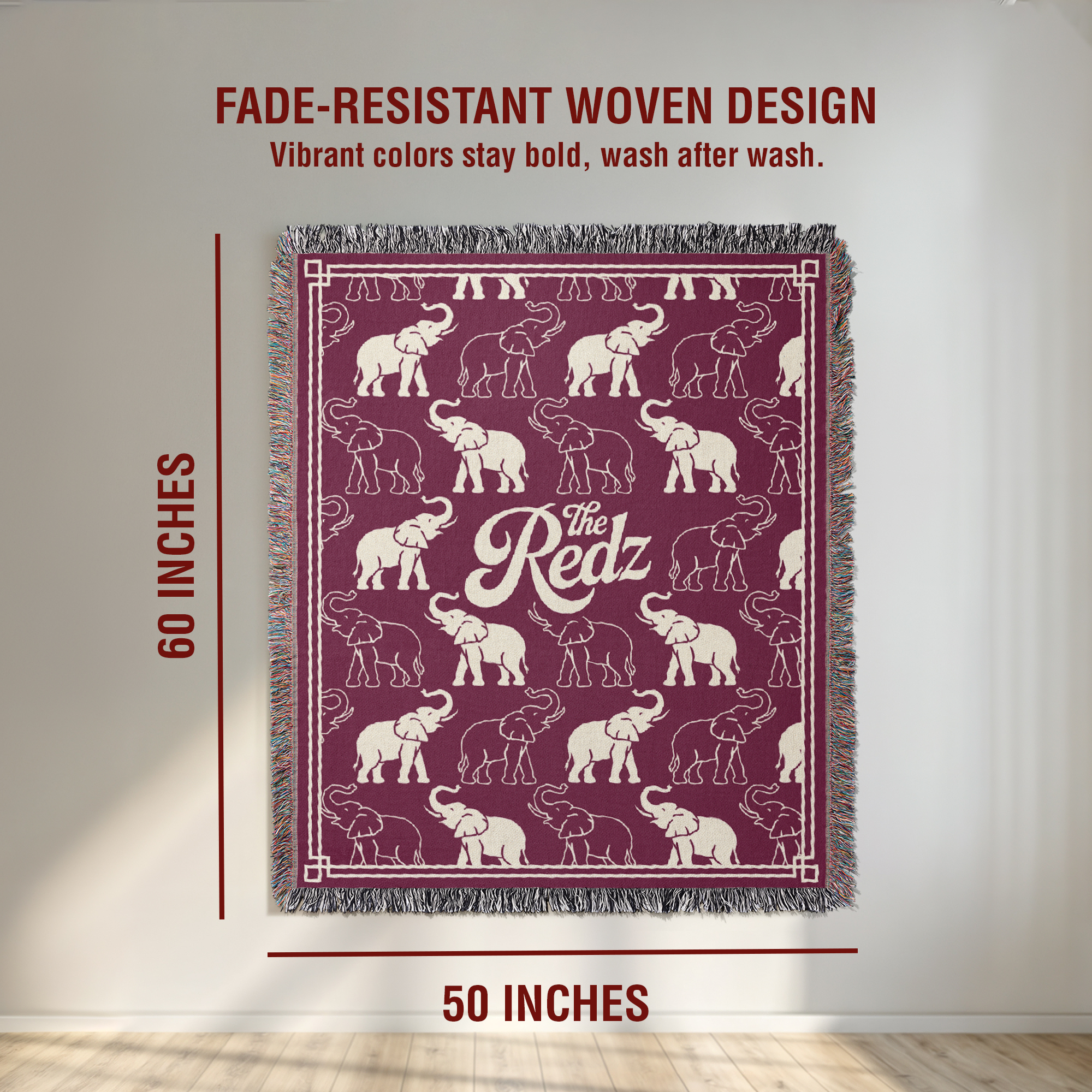 FADE-RESISTANT WOVEN DESIGN
Vibrant colors stay bold, wash after wash.

60 INCHES

the Redz

50 INCHES