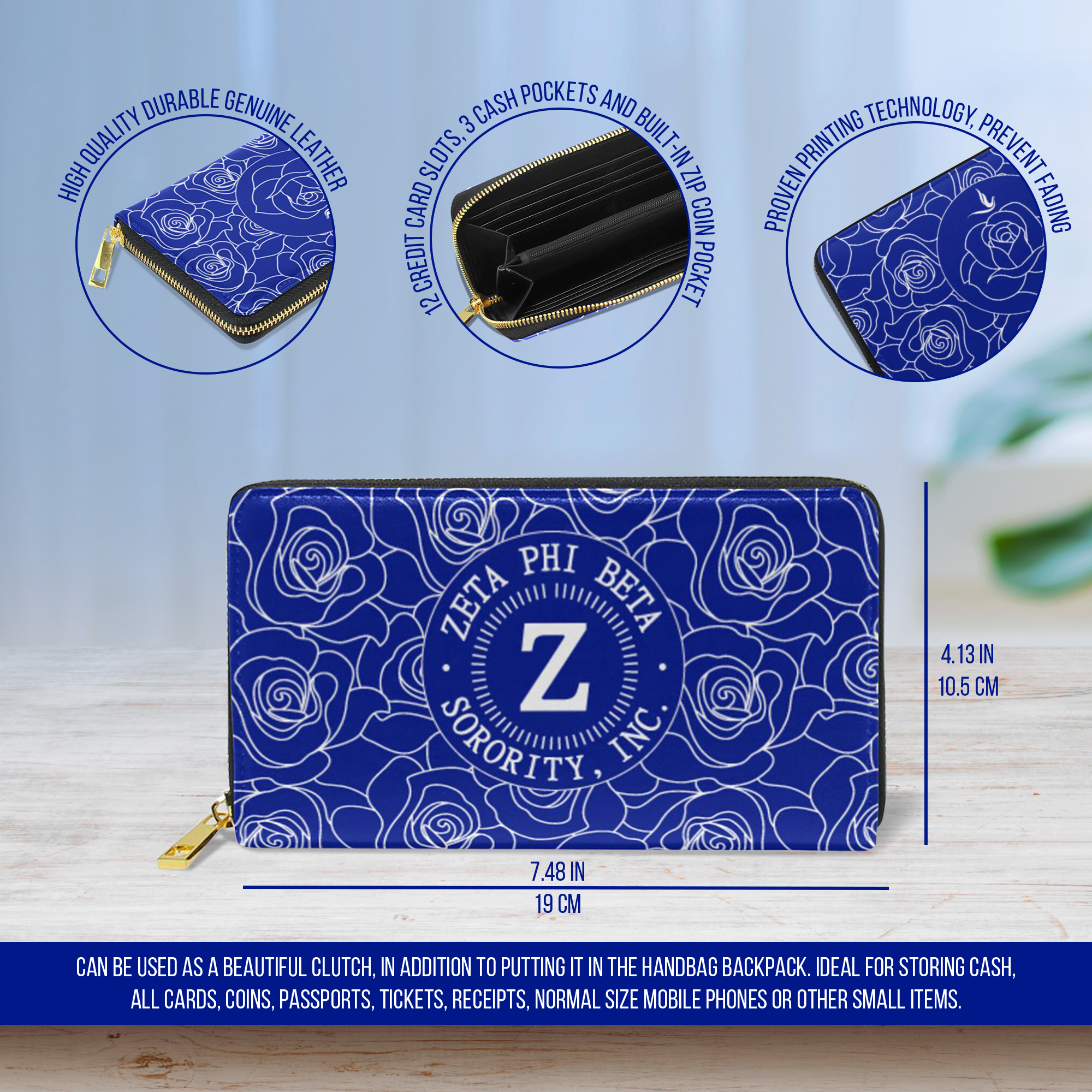 HIGH QUALITY DURABLE GENUINE LEATHER

12 CREDIT CARD SLOTS, 3 CASH POCKETS AND BUILT-IN ZIP COIN POCKET

PROVEN PRINTING TECHNOLOGY, PREVENT FADING

ZETA PHI BETA
Z
SORORITY, INC.

4.13 IN
10.5 CM

7.48 IN
19 CM

CAN BE USED AS A BEAUTIFUL CLUTCH, IN ADDITION TO PUTTING IT IN THE HANDBAG BACKPACK. IDEAL FOR STORING CASH, ALL CARDS, COINS, PASSPORTS, TICKETS, RECEIPTS, NORMAL SIZE MOBILE PHONES OR OTHER SMALL ITEMS.