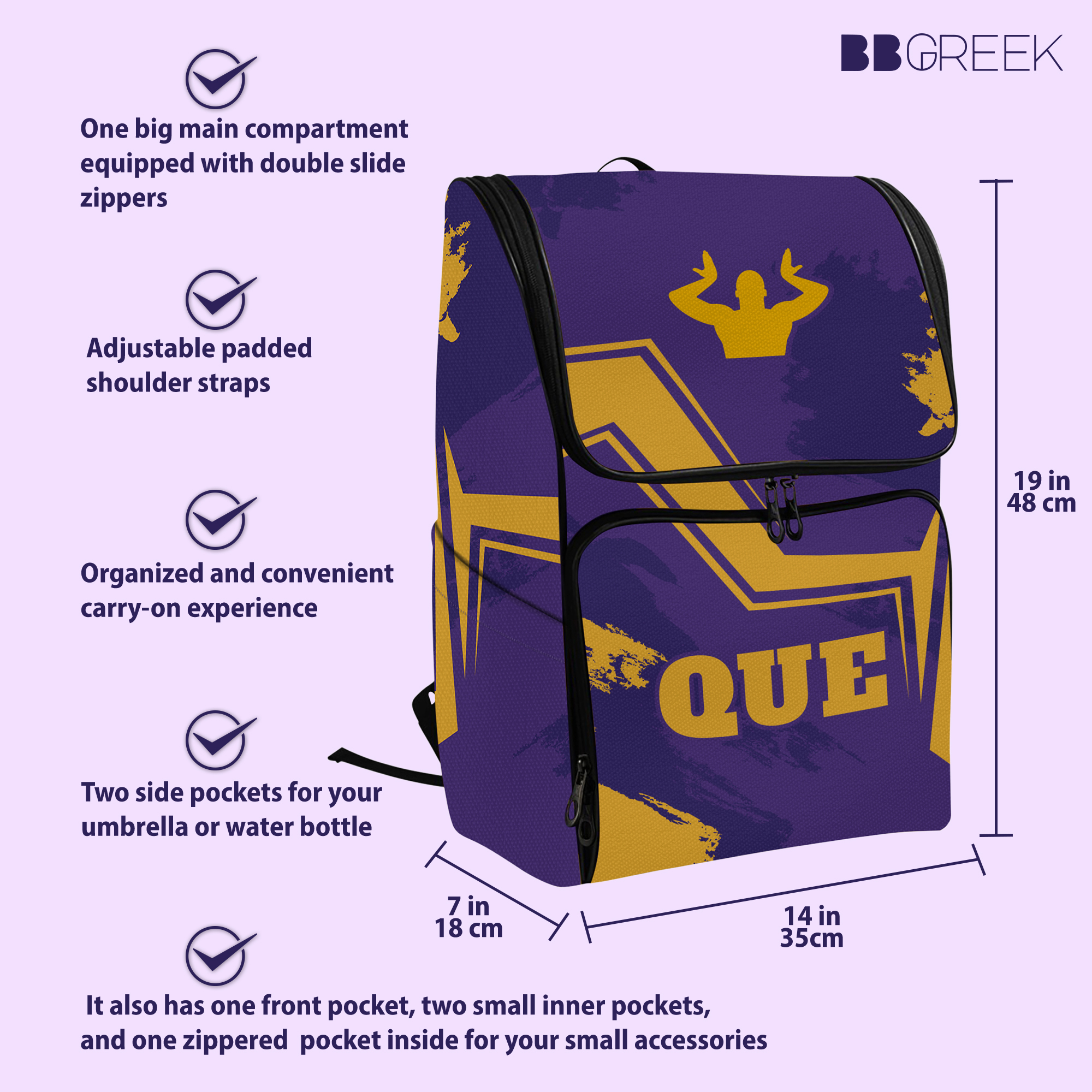 BBGREEK

One big main compartment equipped with double slide zippers

Adjustable padded shoulder straps

Organized and convenient carry-on experience

Two side pockets for your umbrella or water bottle

It also has one front pocket, two small inner pockets, and one zippered pocket inside for your small accessories

QUE

19 in
48 cm

7 in
18 cm

14 in
35cm