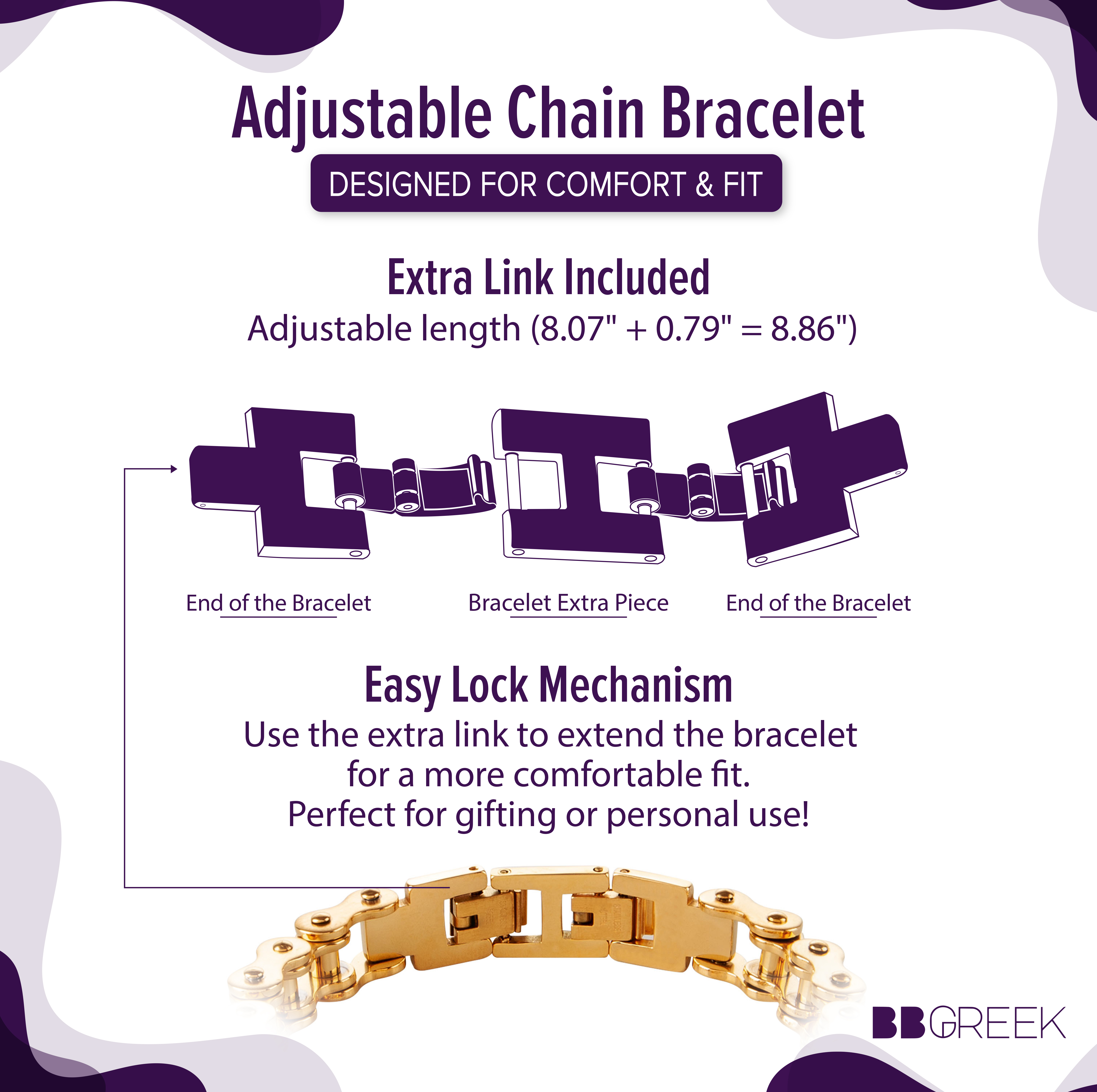 Adjustable Chain Bracelet

DESIGNED FOR COMFORT & FIT

Extra Link Included

Adjustable length (8.07" + 0.79" = 8.86")

End of the Bracelet

Bracelet Extra Piece

End of the Bracelet

Easy Lock Mechanism

Use the extra link to extend the bracelet for a more comfortable fit. Perfect for gifting or personal use!

BBGREEK