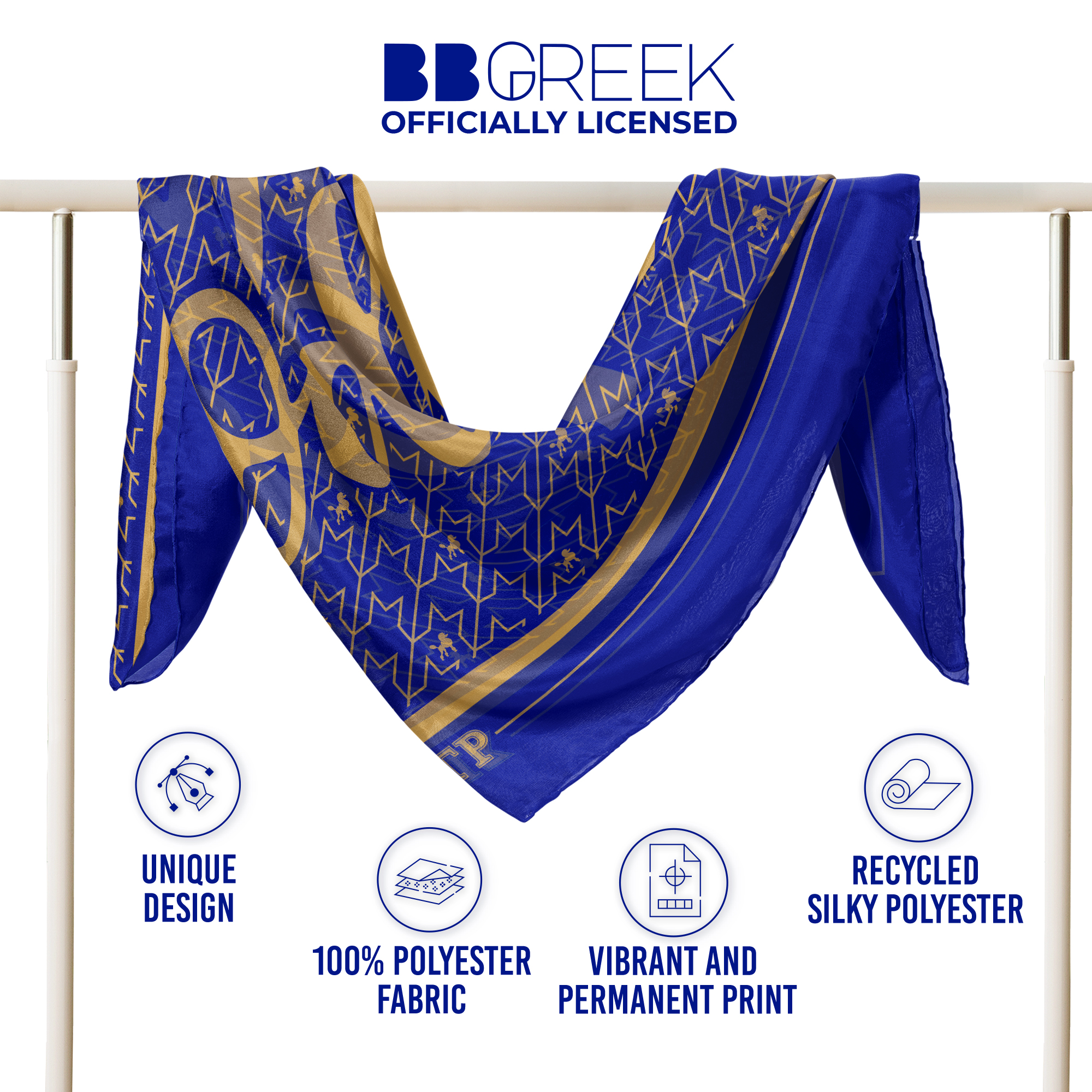 BBGREEK
OFFICIALLY LICENSED

UNIQUE DESIGN

100% POLYESTER FABRIC

VIBRANT AND PERMANENT PRINT

RECYCLED SILKY POLYESTER