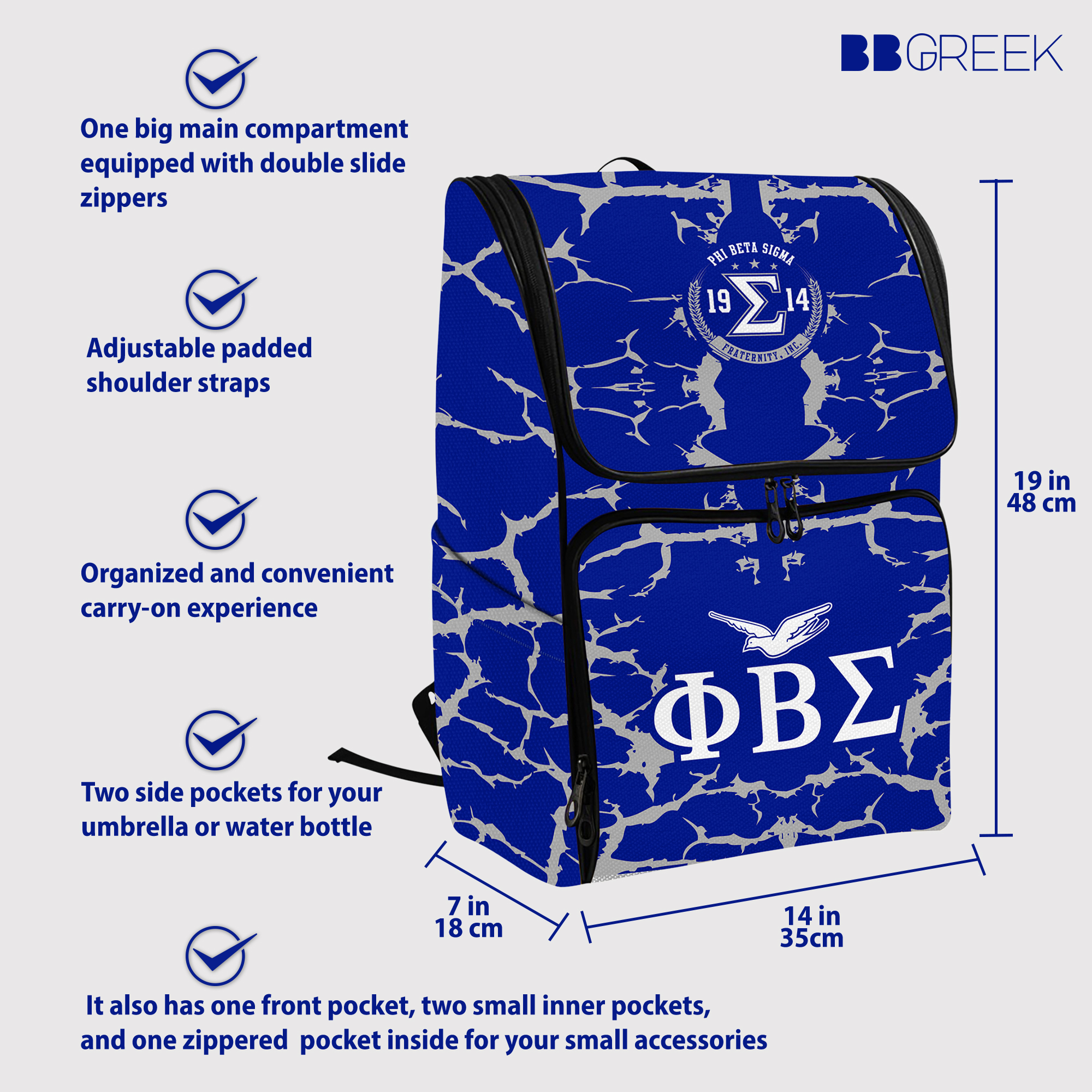 BBGREEK

One big main compartment equipped with double slide zippers

Adjustable padded shoulder straps

Organized and convenient carry-on experience

Two side pockets for your umbrella or water bottle

It also has one front pocket, two small inner pockets, and one zippered pocket inside for your small accessories

PHI BETA SIGMA
19 Σ 14
FRATERNITY, INC.

ΦΒΣ

19 in
48 cm

7 in
18 cm

14 in
35cm