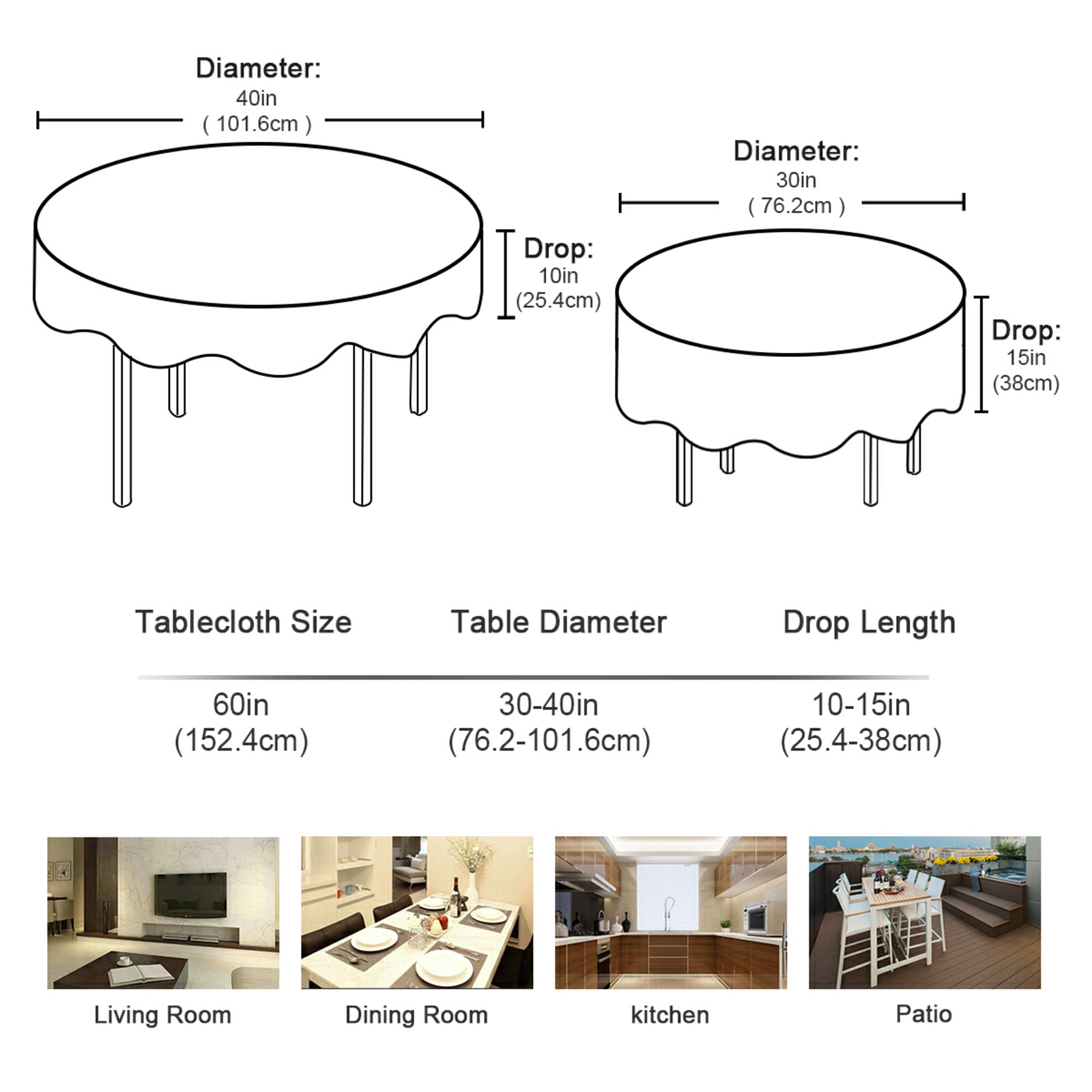 Diameter:
40in
( 101.6cm )

Drop:
10in
(25.4cm)

Diameter:
30in
( 76.2cm )

Drop:
15in
(38cm)

| Tablecloth Size | Table Diameter | Drop Length |
|---|---|---|
| 60in (152.4cm) | 30-40in (76.2-101.6cm) | 10-15in (25.4-38cm) |

Living Room

Dining Room

kitchen

Patio