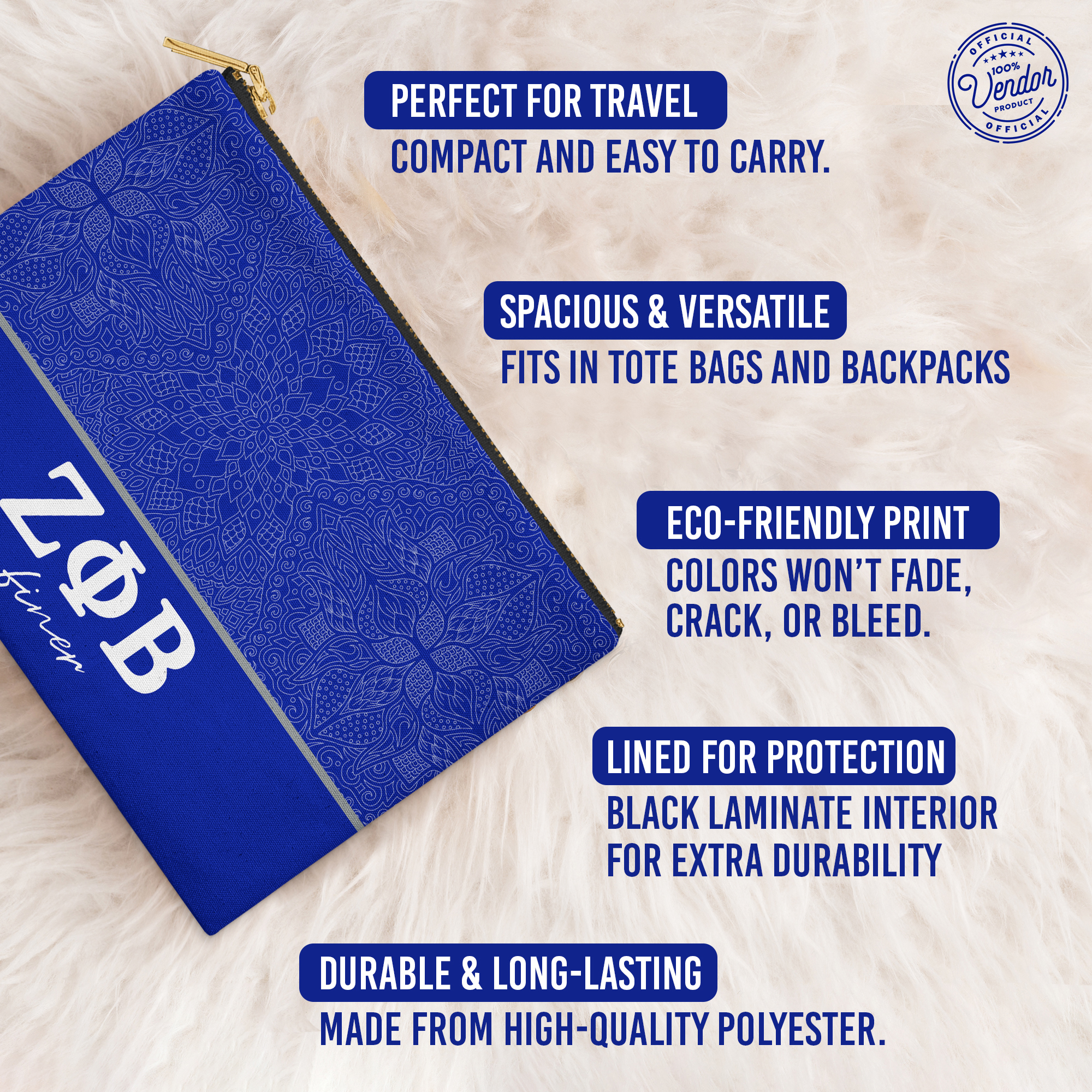 OFFICIAL
100%
Vendor
PRODUCT
OFFICIAL

PERFECT FOR TRAVEL
COMPACT AND EASY TO CARRY.

SPACIOUS & VERSATILE
FITS IN TOTE BAGS AND BACKPACKS

ECO-FRIENDLY PRINT
COLORS WON'T FADE, CRACK, OR BLEED.

LINED FOR PROTECTION
BLACK LAMINATE INTERIOR FOR EXTRA DURABILITY

DURABLE & LONG-LASTING
MADE FROM HIGH-QUALITY POLYESTER.

ΖΦΒ
finer