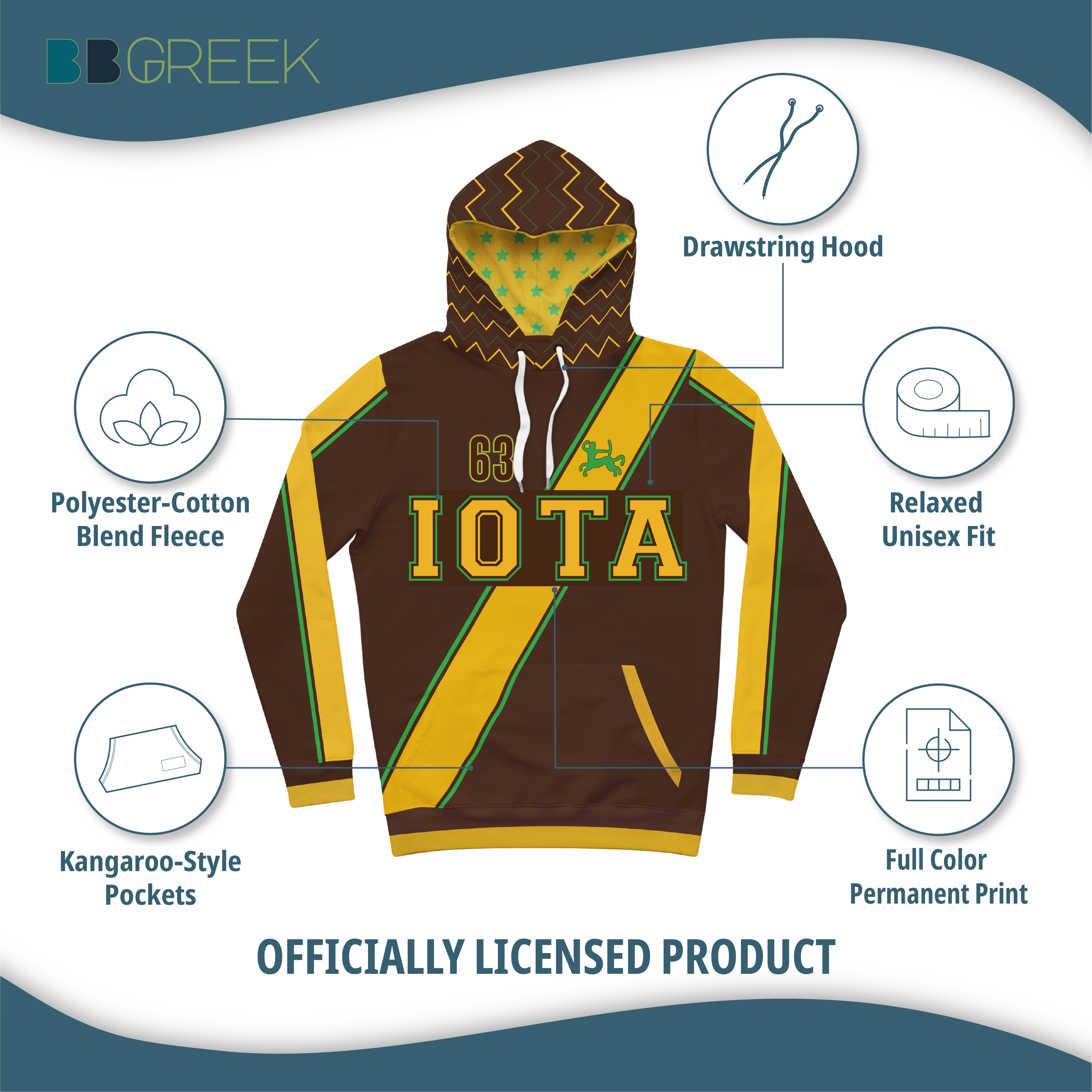 BBGREEK

Drawstring Hood

Polyester-Cotton Blend Fleece

63

IOTA

Relaxed Unisex Fit

Kangaroo-Style Pockets

Full Color Permanent Print

OFFICIALLY LICENSED PRODUCT