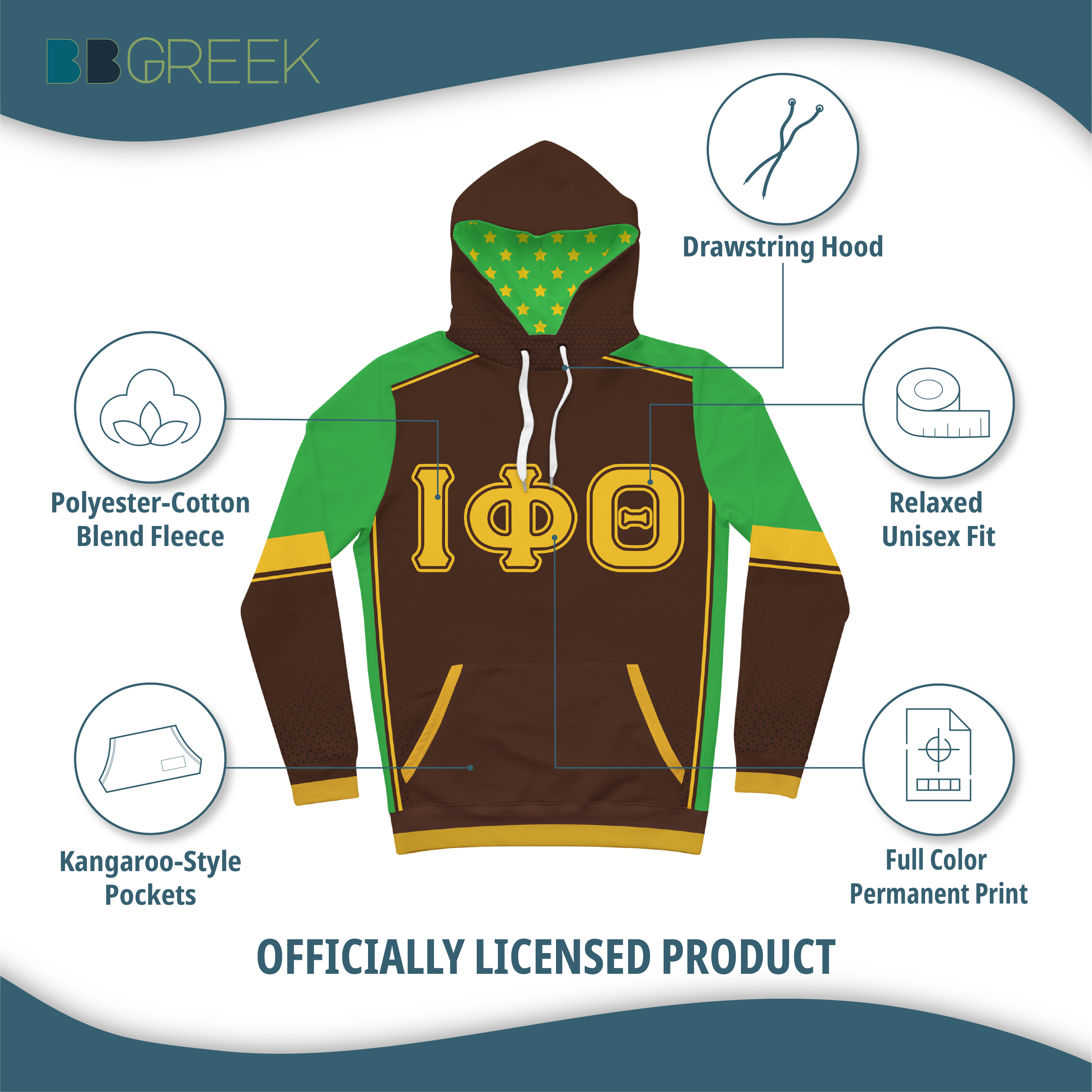 BBGREEK

Drawstring Hood

Polyester-Cotton Blend Fleece

ΙΦΘ

Relaxed Unisex Fit

Kangaroo-Style Pockets

Full Color Permanent Print

OFFICIALLY LICENSED PRODUCT