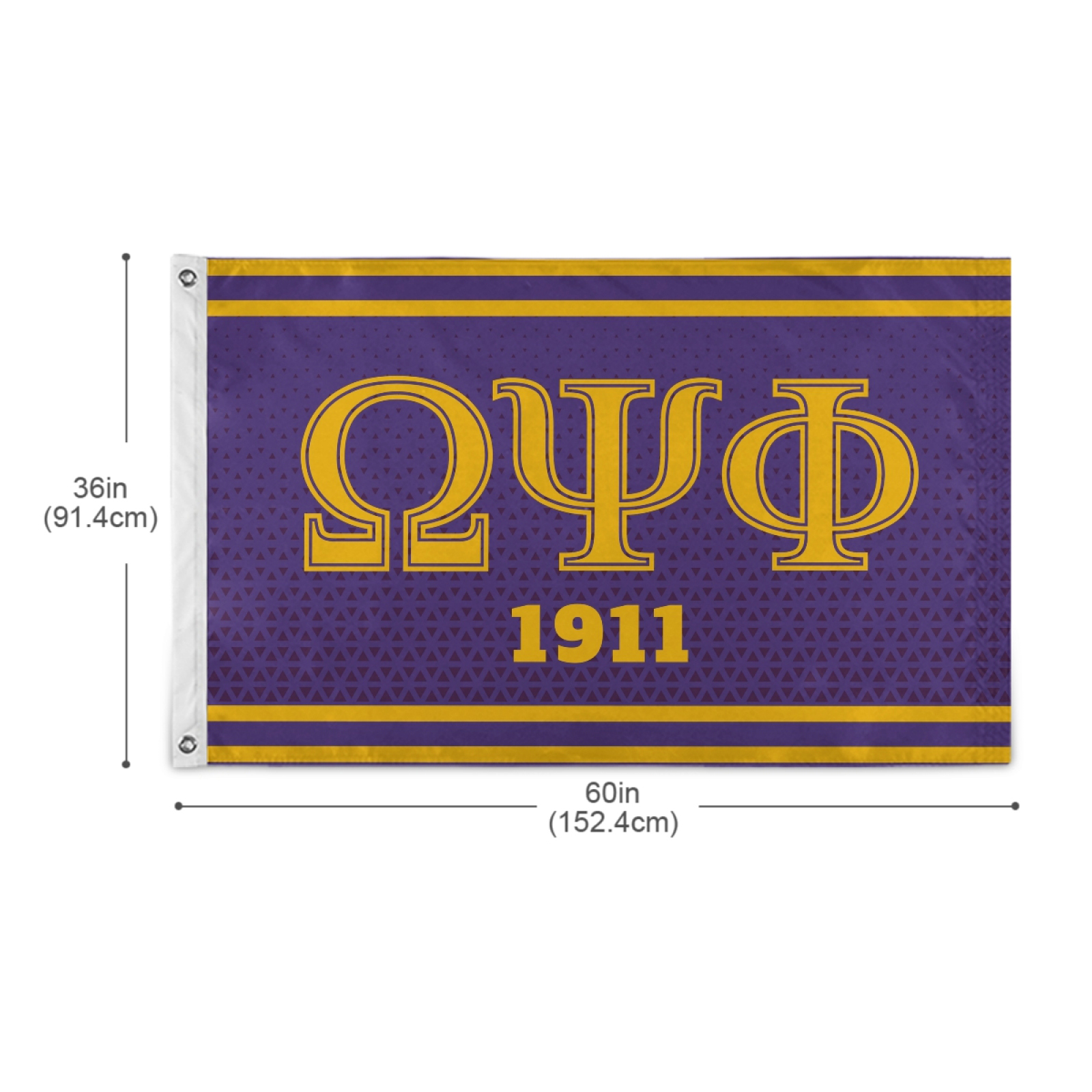 36in
(91.4cm)

ΩΨΦ

1911

60in
(152.4cm)