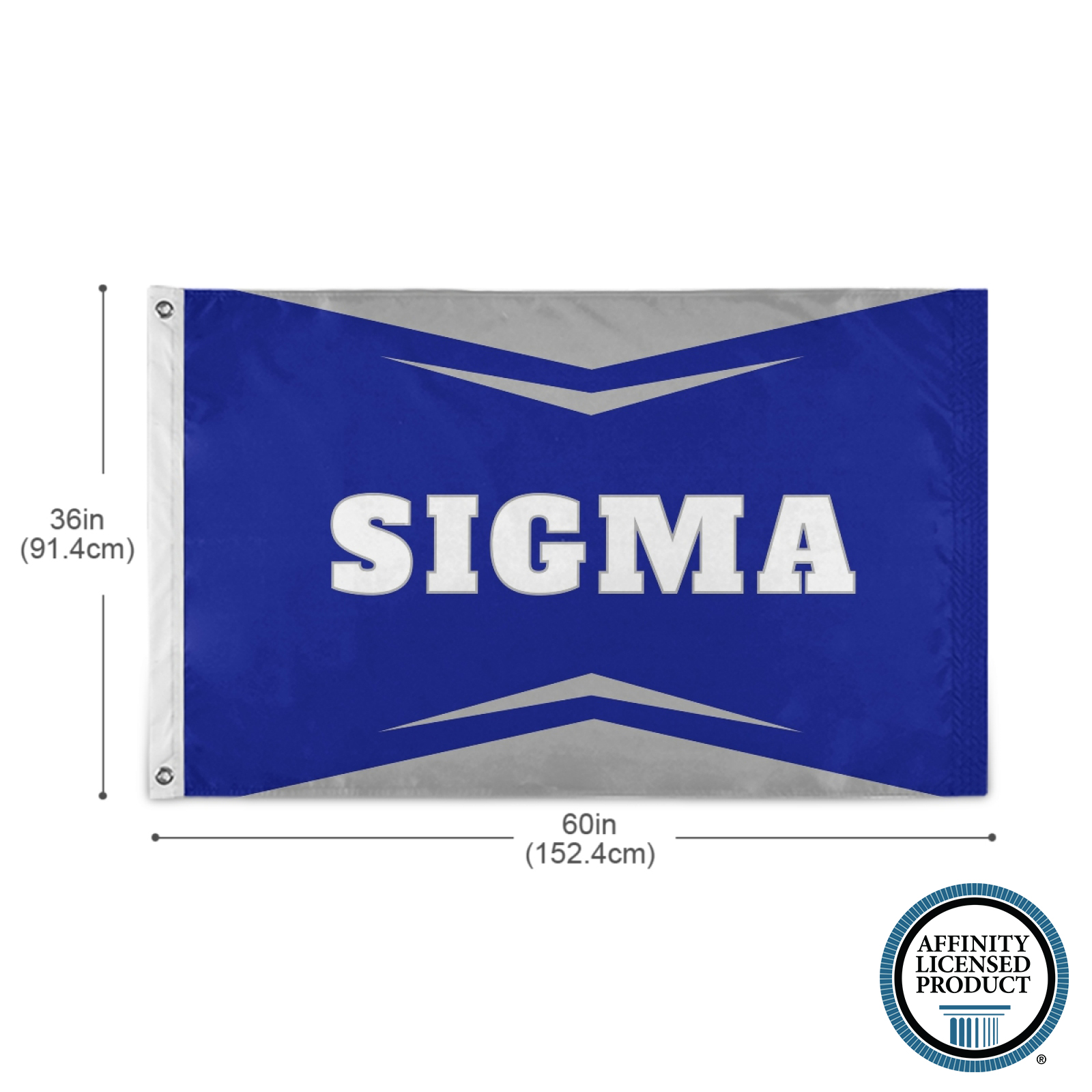 36in
(91.4cm)

SIGMA

60in
(152.4cm)

AFFINITY
LICENSED
PRODUCT
®