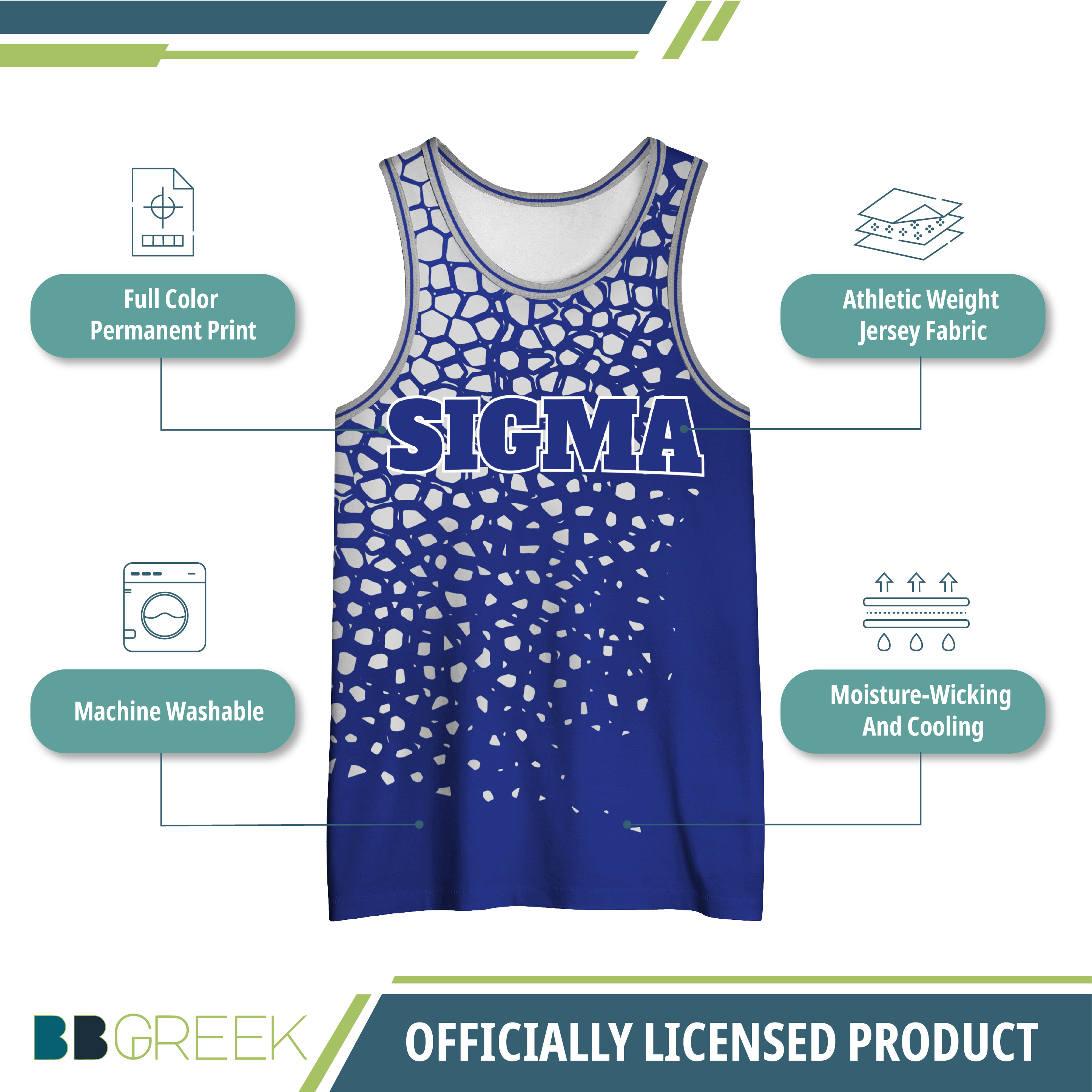 Full Color Permanent Print

Athletic Weight Jersey Fabric

SIGMA

Machine Washable

Moisture-Wicking And Cooling

BBGREEK

OFFICIALLY LICENSED PRODUCT