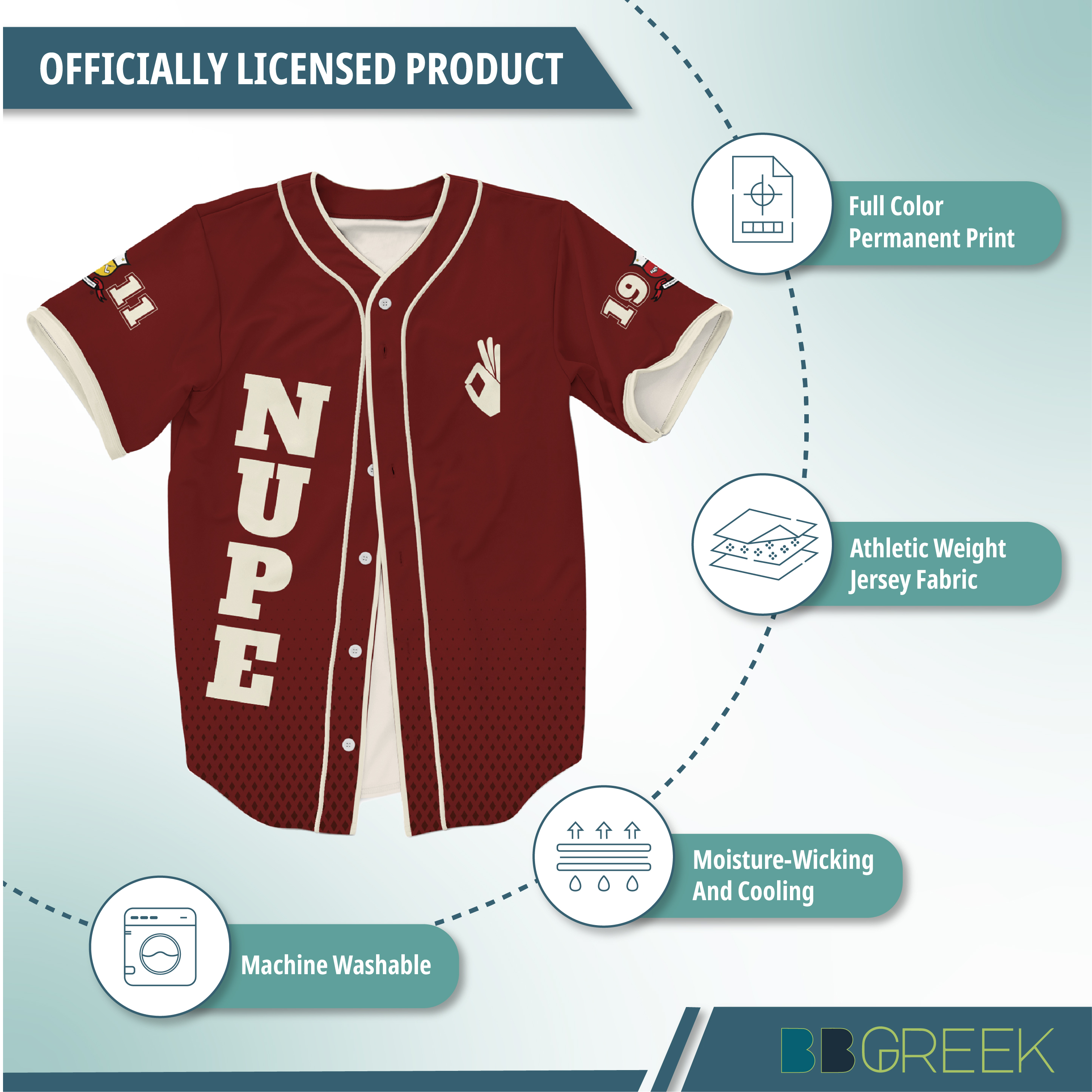 OFFICIALLY LICENSED PRODUCT

11

19

NUPE

Full Color Permanent Print

Athletic Weight Jersey Fabric

Moisture-Wicking And Cooling

Machine Washable

BBGREEK