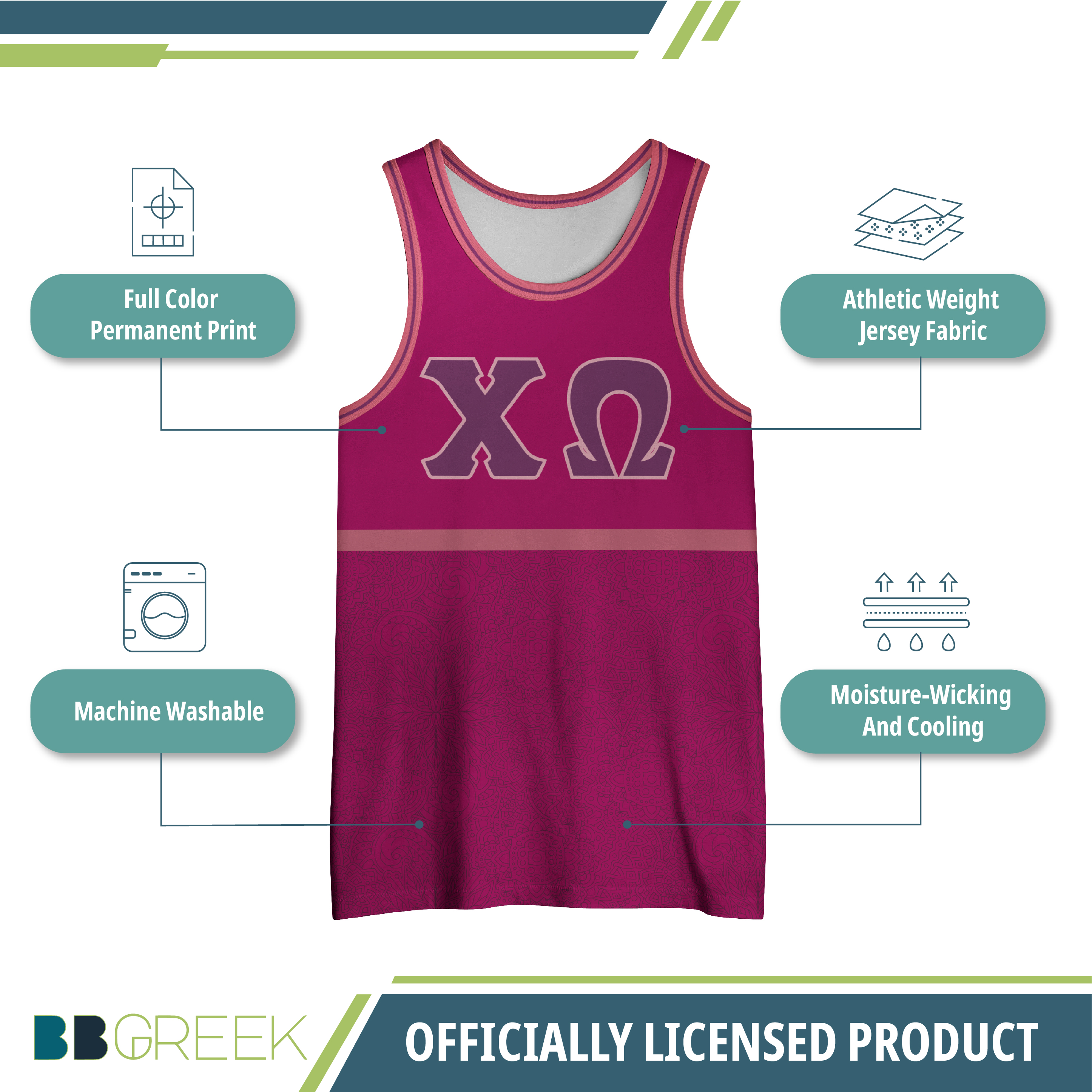 Full Color Permanent Print

Athletic Weight Jersey Fabric

ΧΩ

Machine Washable

Moisture-Wicking And Cooling

BBGREEK

OFFICIALLY LICENSED PRODUCT