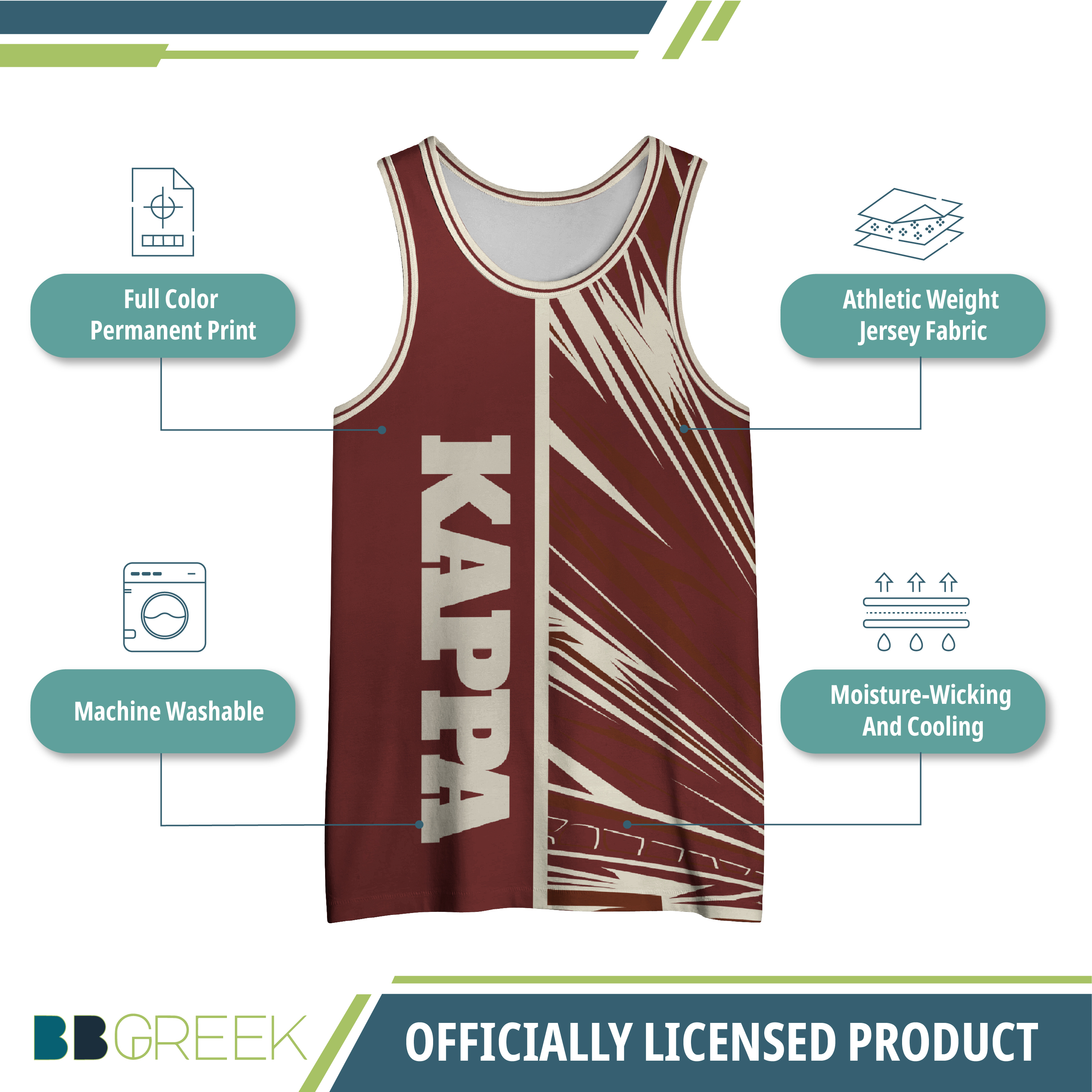 Full Color Permanent Print

Athletic Weight Jersey Fabric

KAPPA

Machine Washable

Moisture-Wicking And Cooling

BBGREEK

OFFICIALLY LICENSED PRODUCT