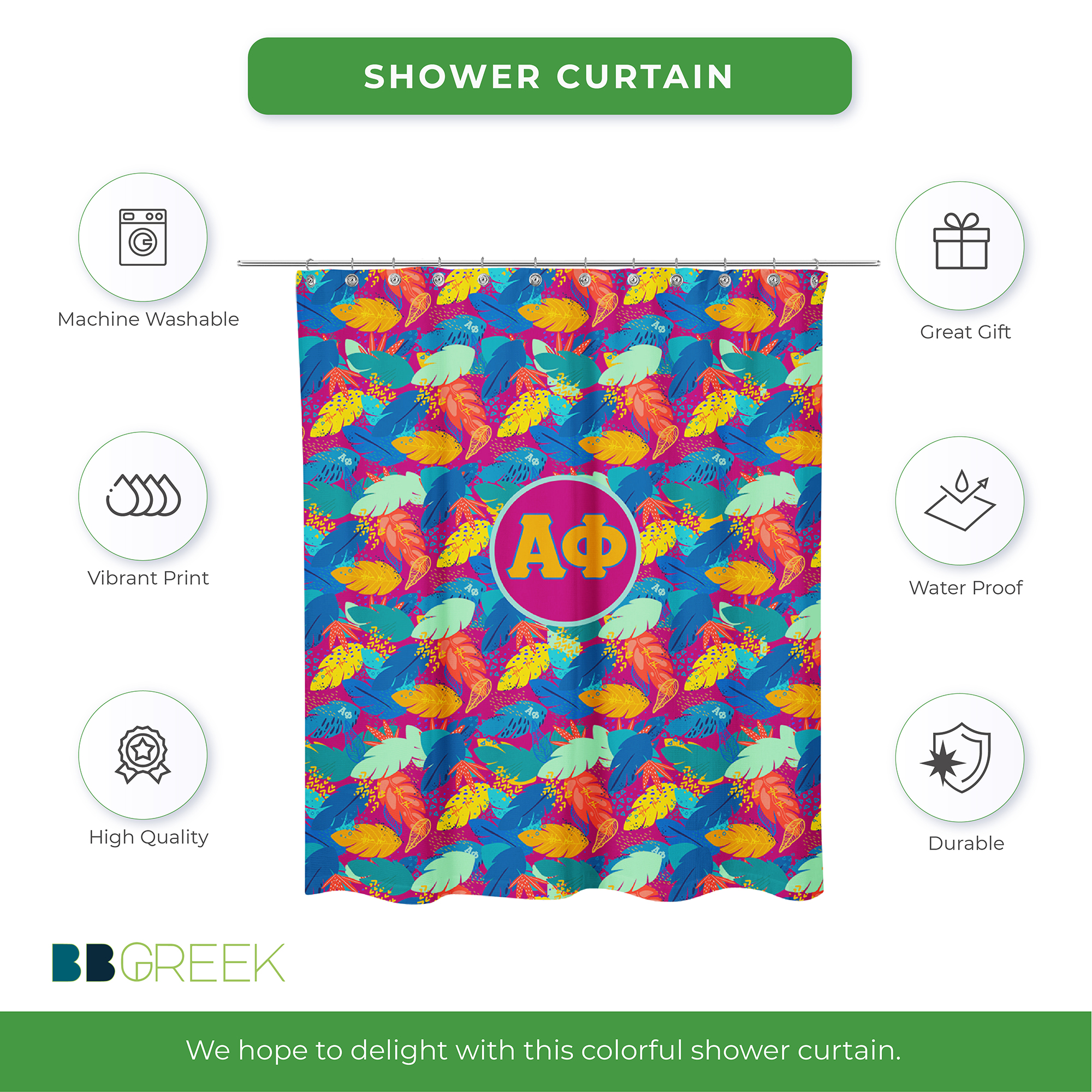 SHOWER CURTAIN

Machine Washable

Vibrant Print

High Quality

ΑΦ

Great Gift

Water Proof

Durable

BBGREEK

We hope to delight with this colorful shower curtain.