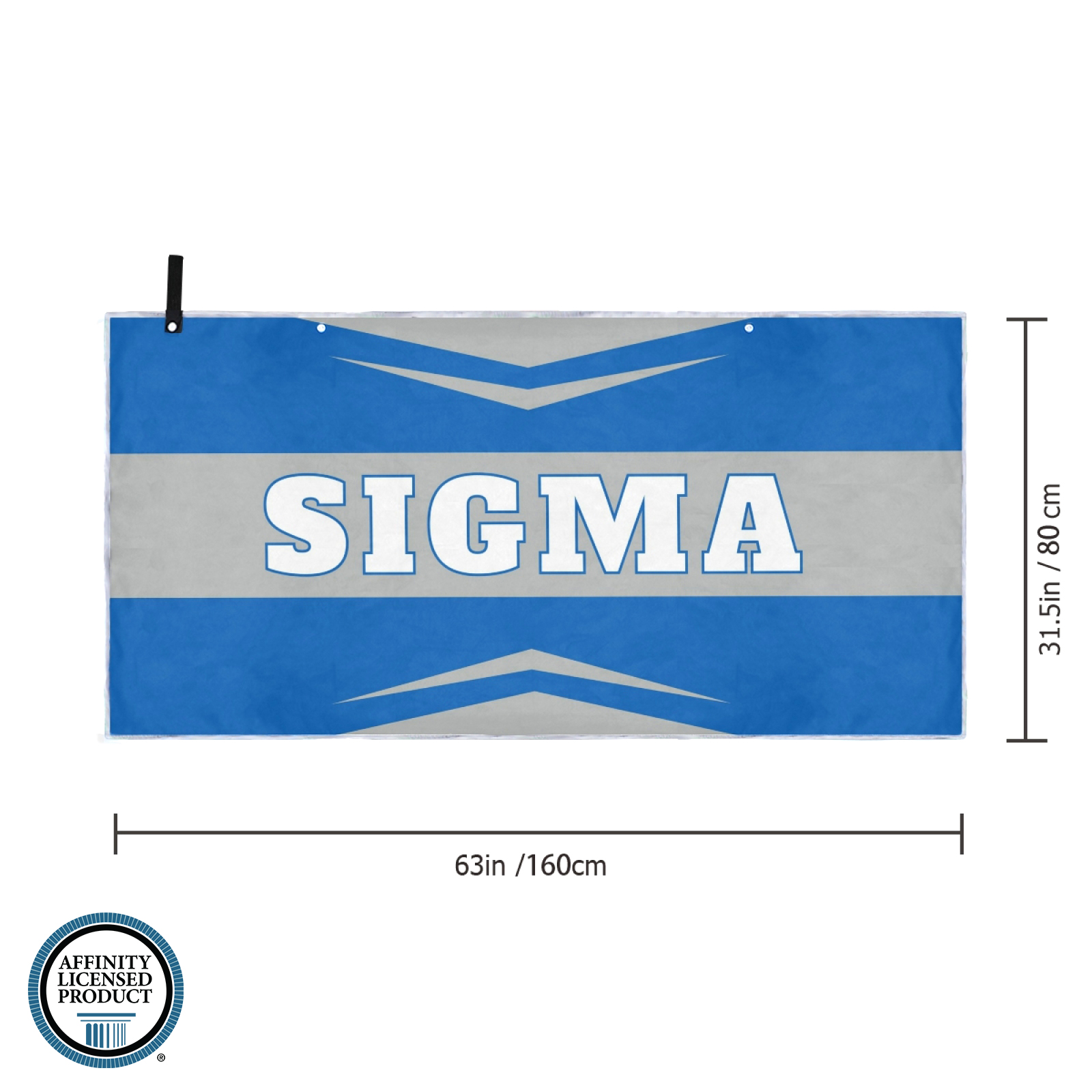 SIGMA

31.5in / 80 cm

63in /160cm

AFFINITY
LICENSED
PRODUCT
®