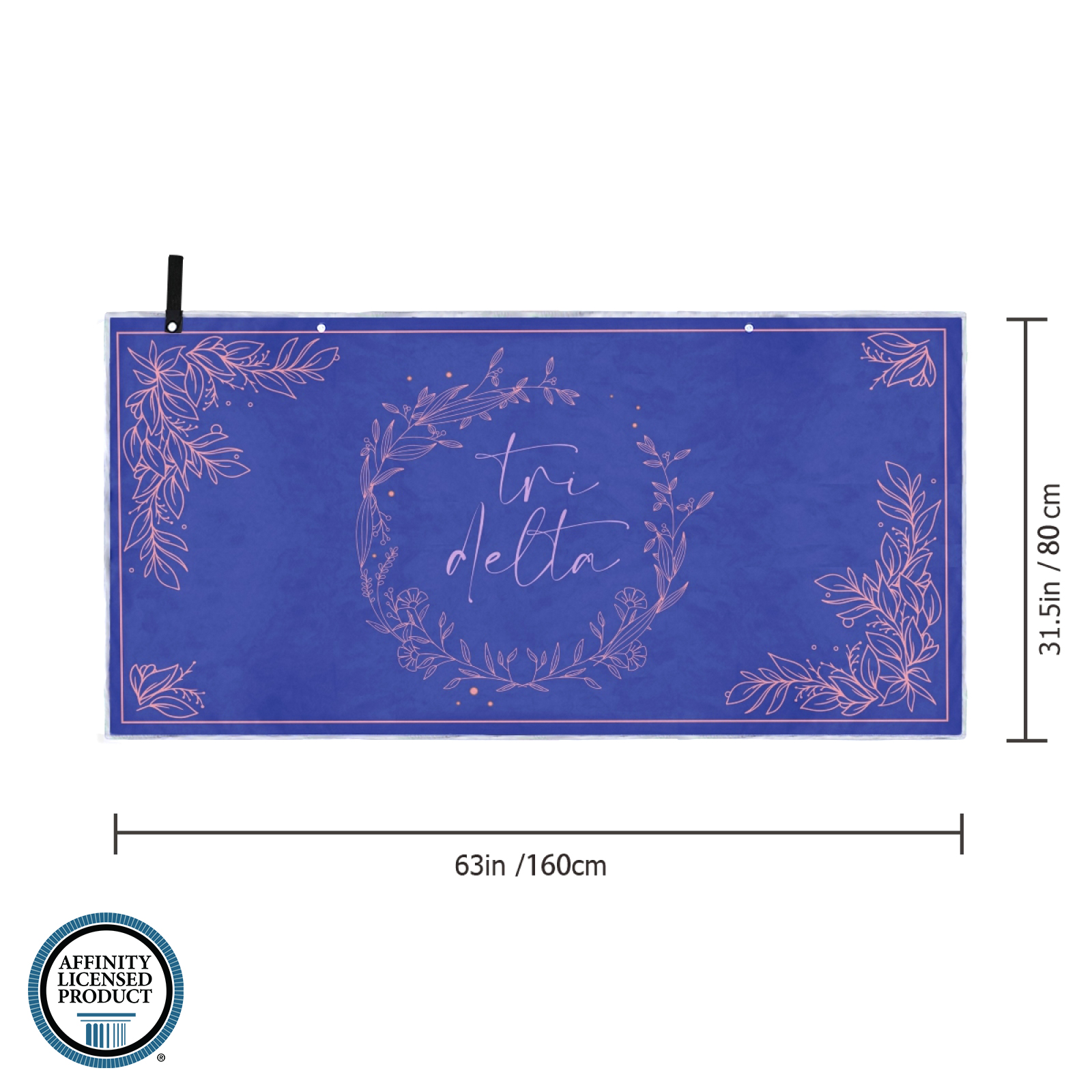 tri
delta

31.5in / 80 cm

63in /160cm

AFFINITY
LICENSED
PRODUCT
®