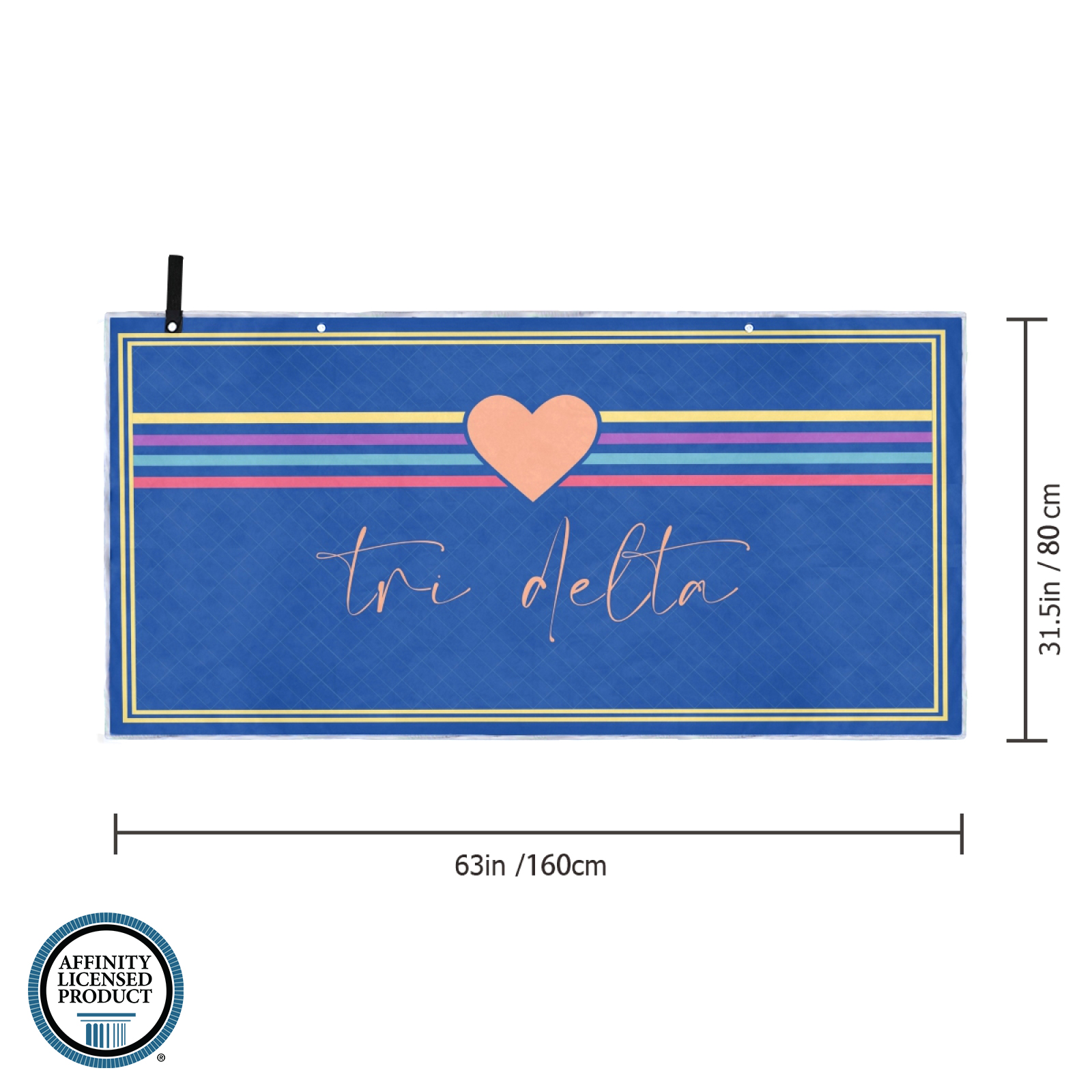 tri delta

31.5in / 80 cm

63in /160cm

AFFINITY
LICENSED
PRODUCT
®