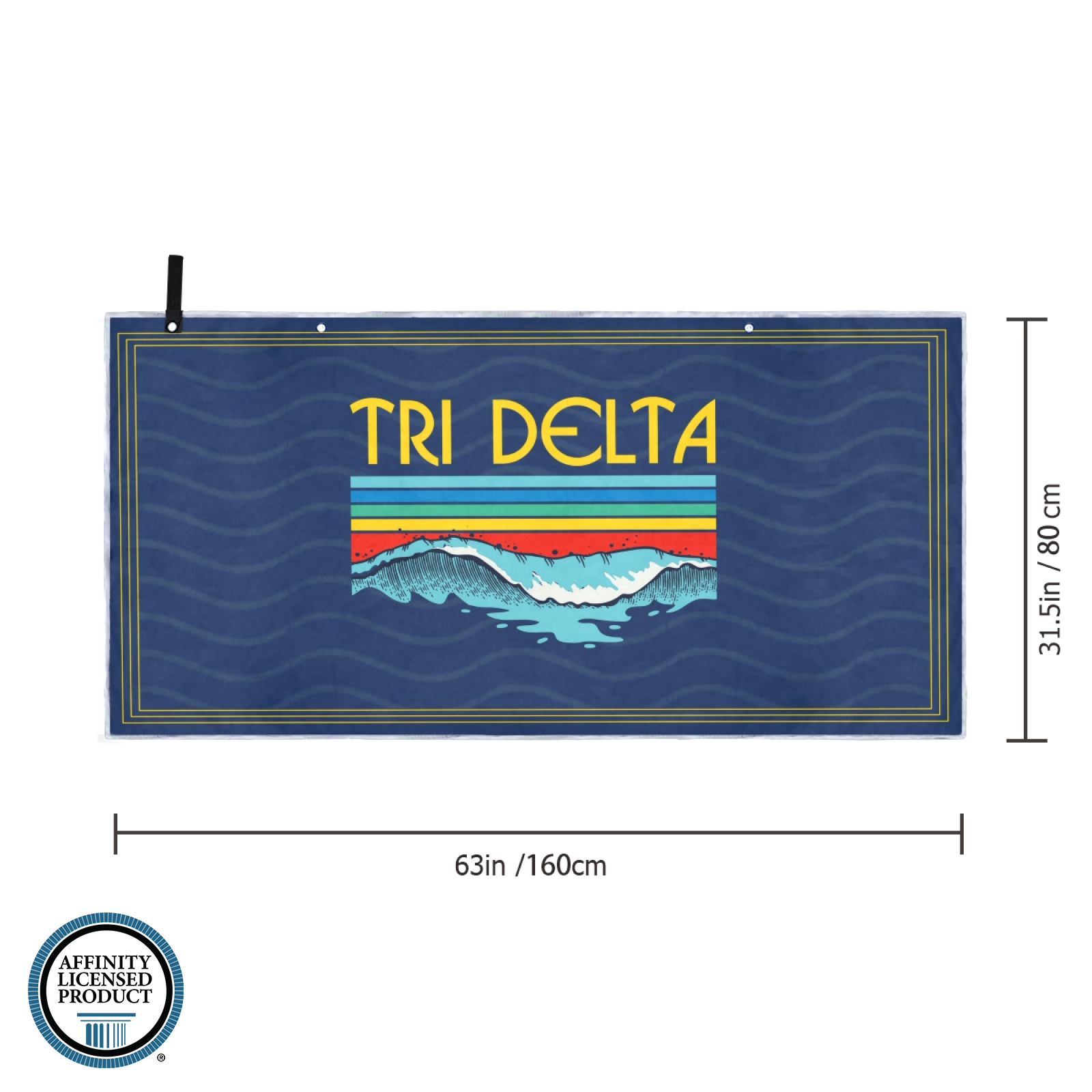 TRI DELTA

31.5in / 80 cm

63in /160cm

AFFINITY LICENSED PRODUCT

®