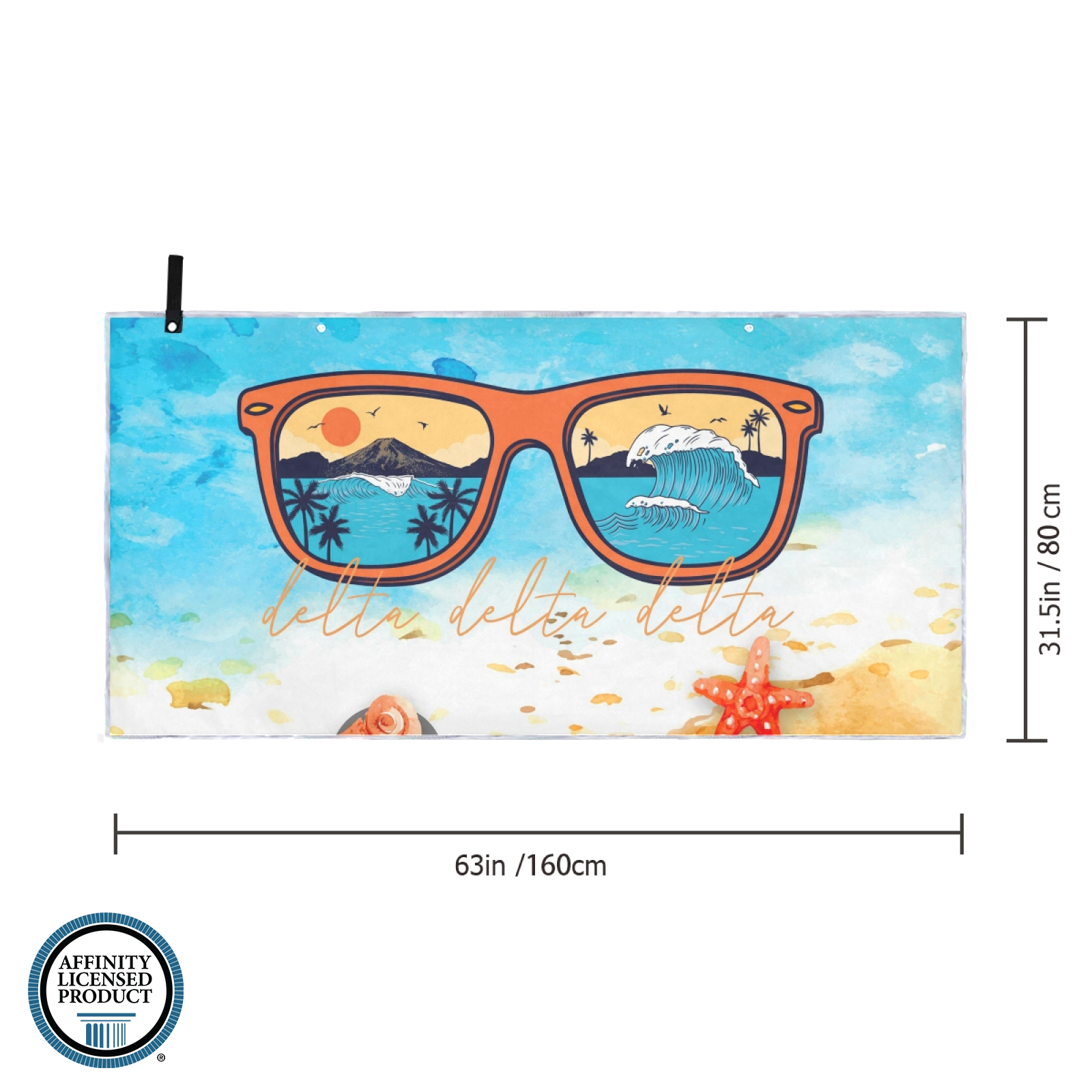 delta delta delta

31.5in / 80 cm

63in /160cm

AFFINITY
LICENSED
PRODUCT
®