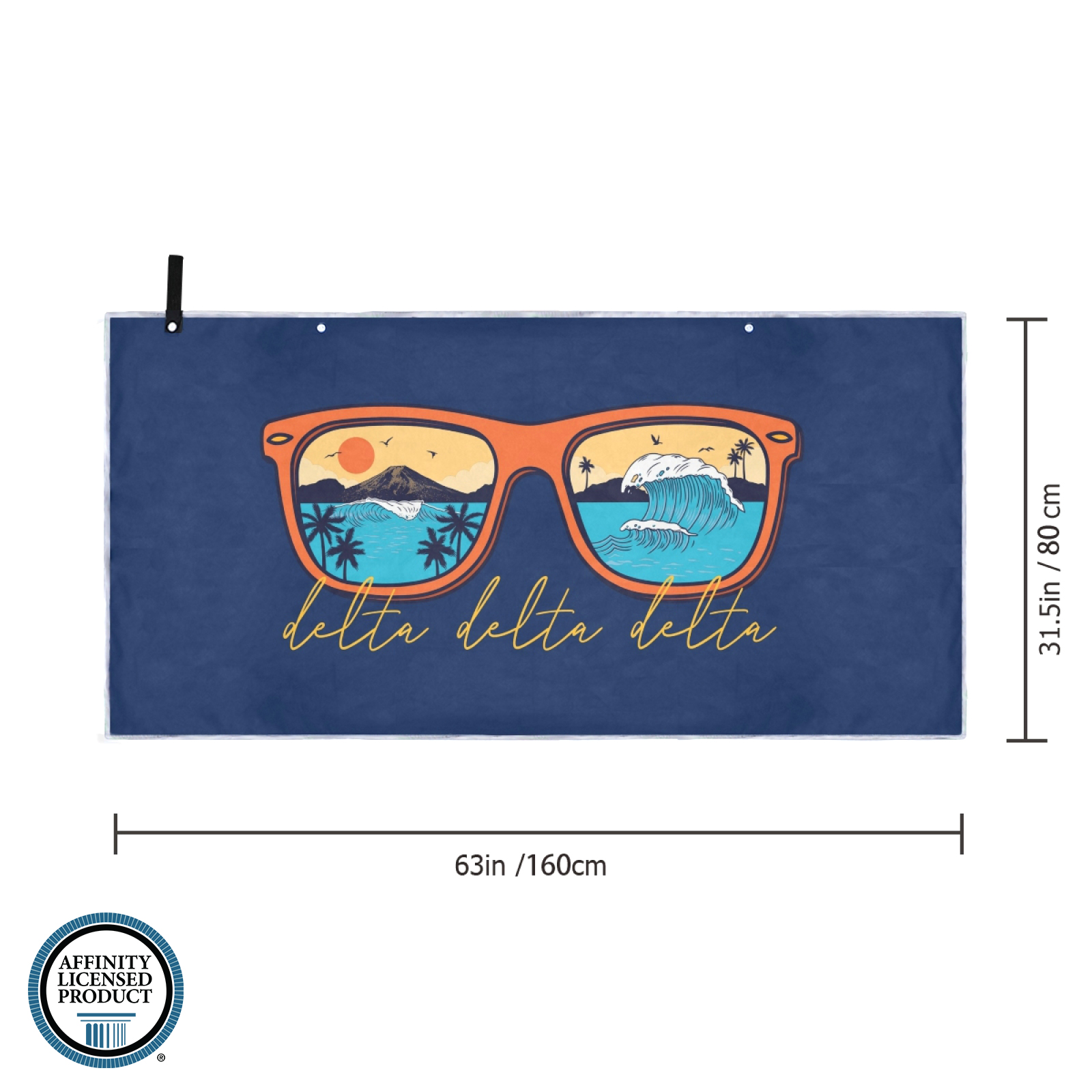 delta delta delta

31.5in / 80 cm

63in /160cm

AFFINITY
LICENSED
PRODUCT
®