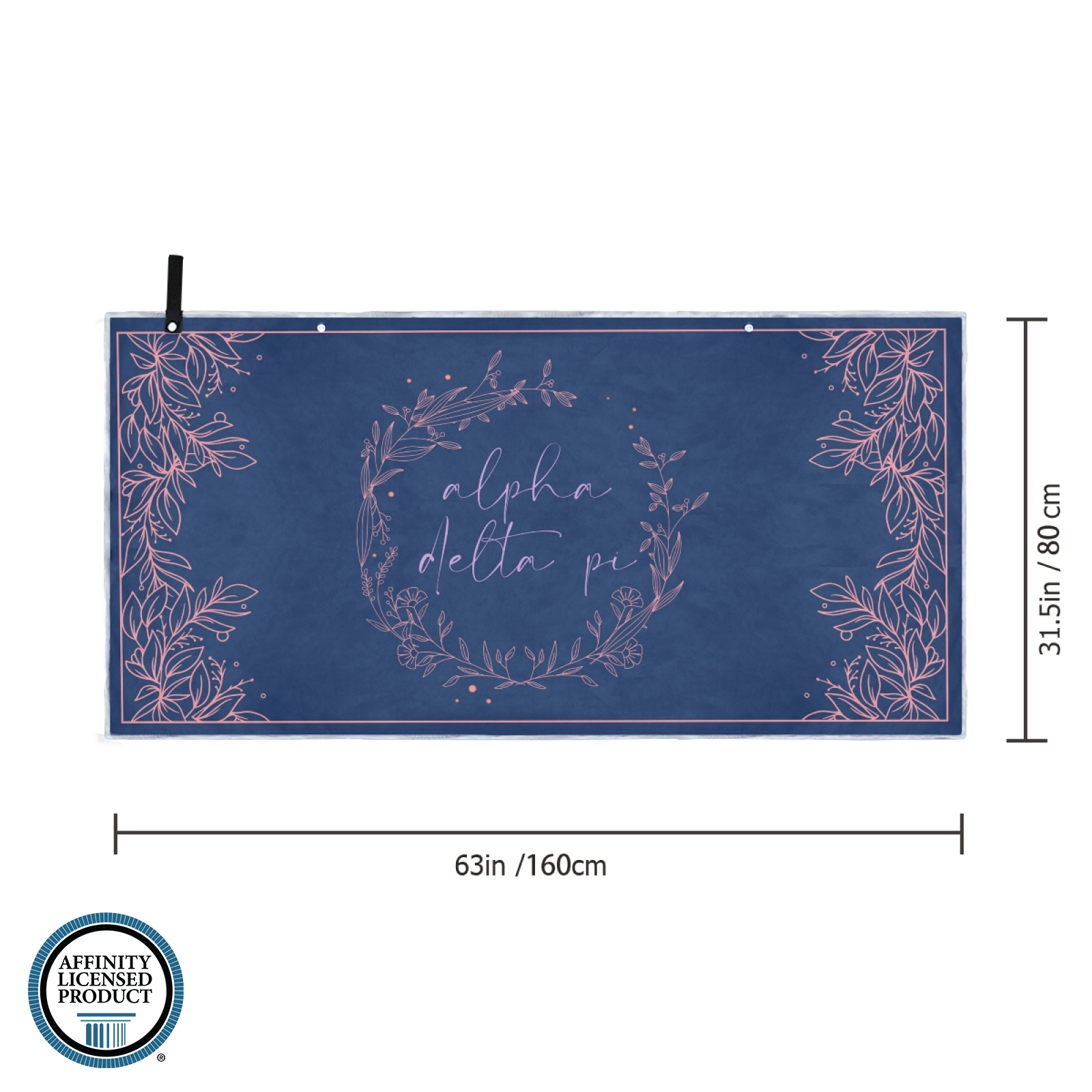 alpha delta pi

31.5in / 80 cm

63in /160cm

AFFINITY LICENSED PRODUCT ®