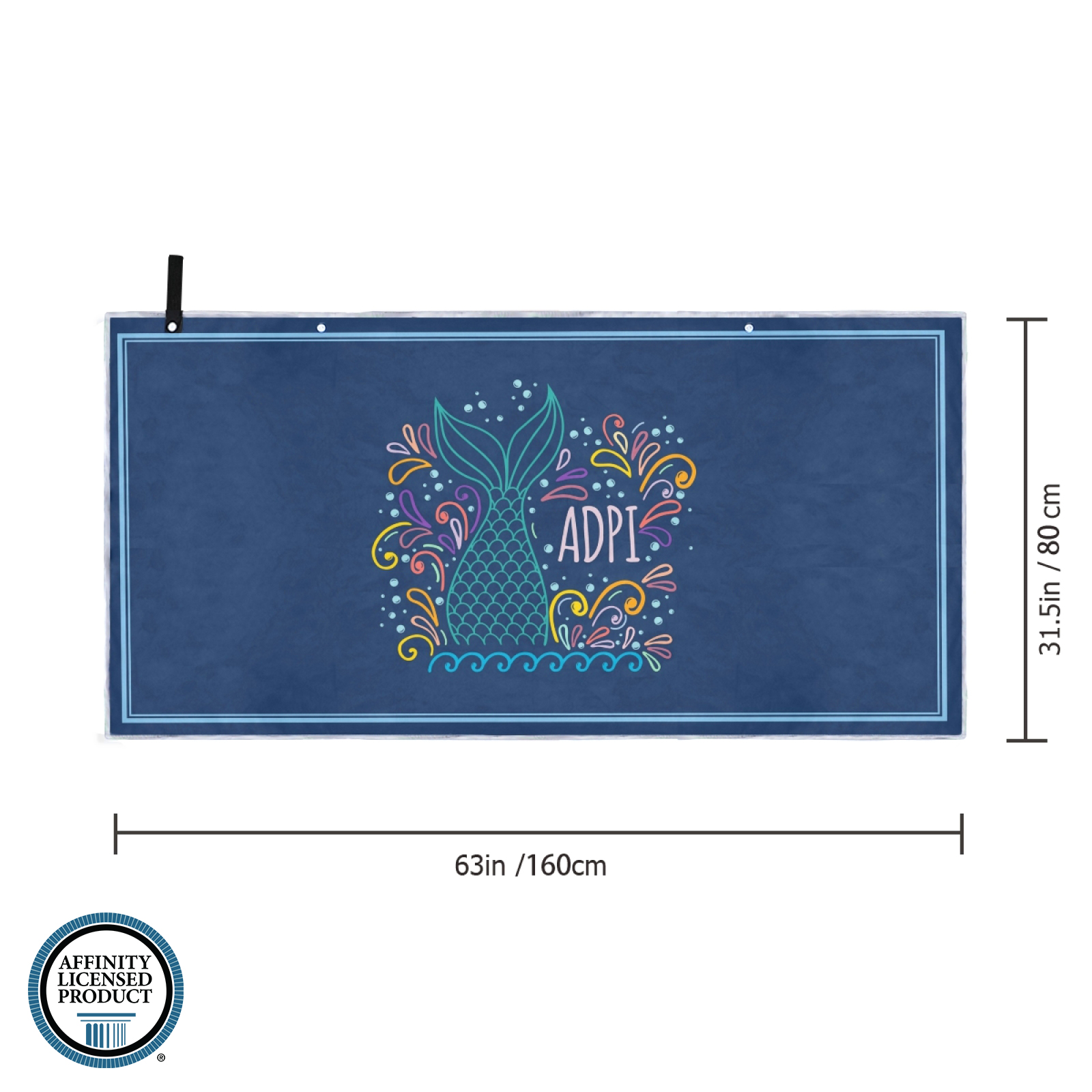 ADPI

31.5in / 80 cm

63in /160cm

AFFINITY LICENSED PRODUCT

®