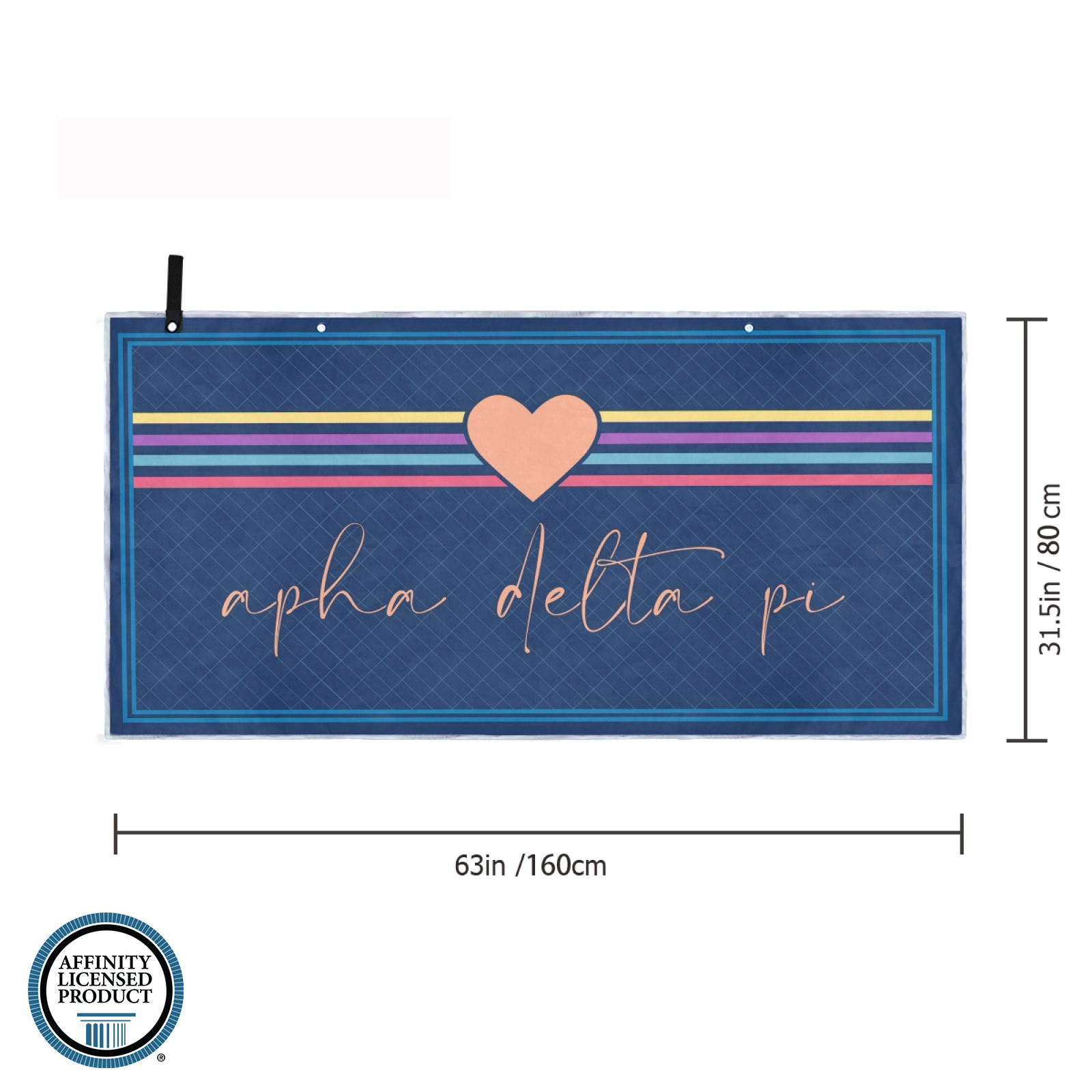 apha delta pi

31.5in / 80 cm

63in /160cm

AFFINITY
LICENSED
PRODUCT
®