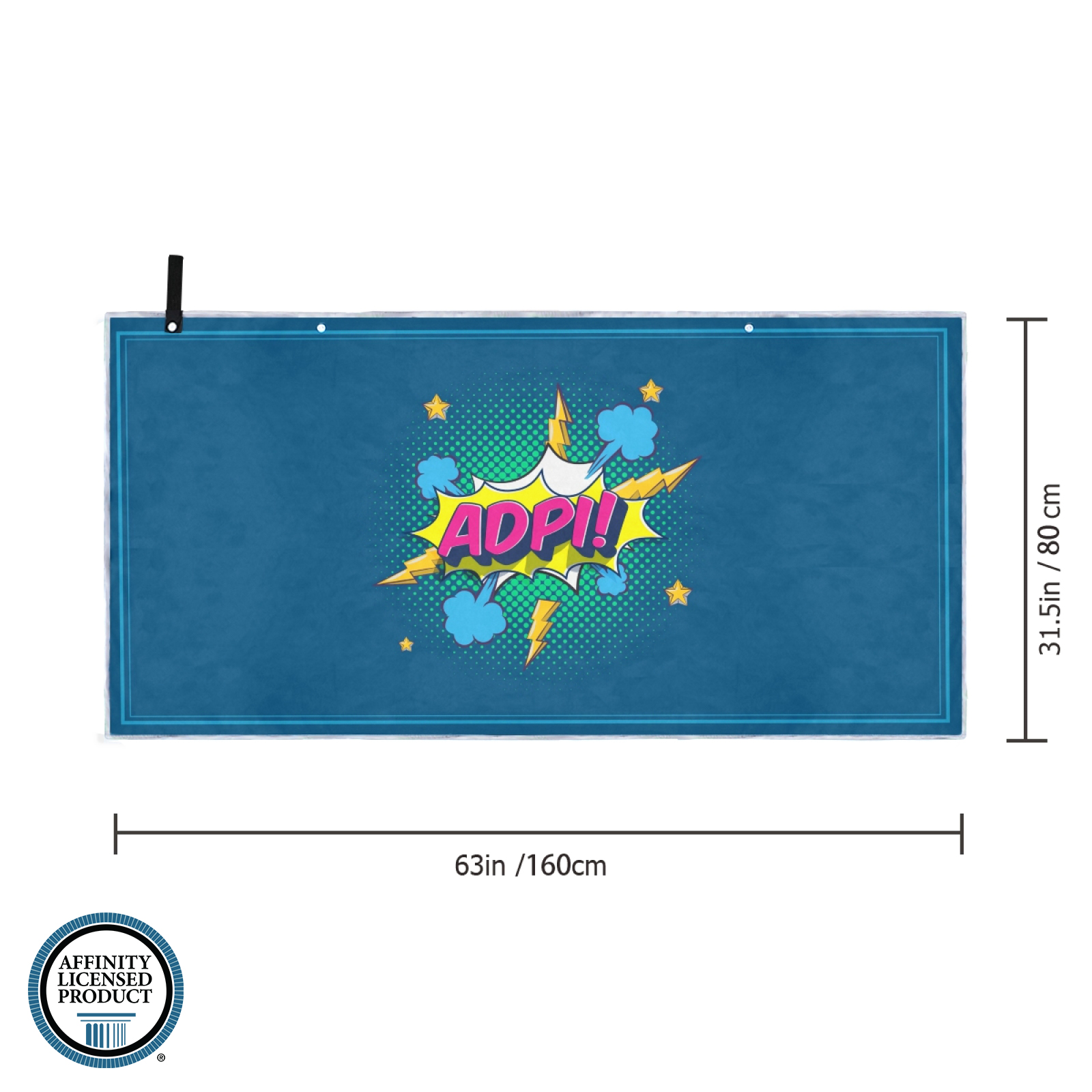 ADPI!

31.5in / 80 cm

63in /160cm

AFFINITY LICENSED PRODUCT ®