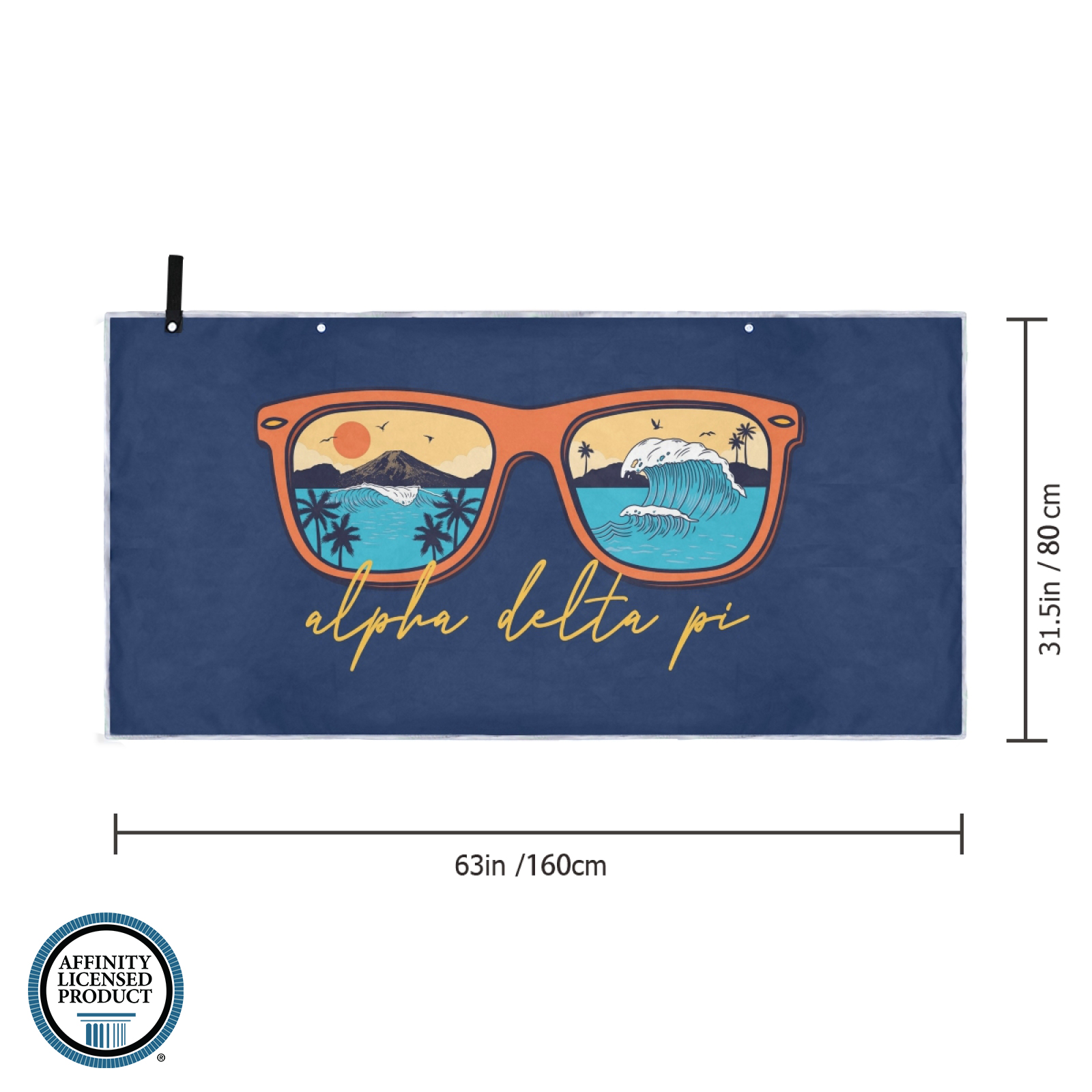 alpha delta pi

31.5in / 80 cm

63in /160cm

AFFINITY
LICENSED
PRODUCT
®