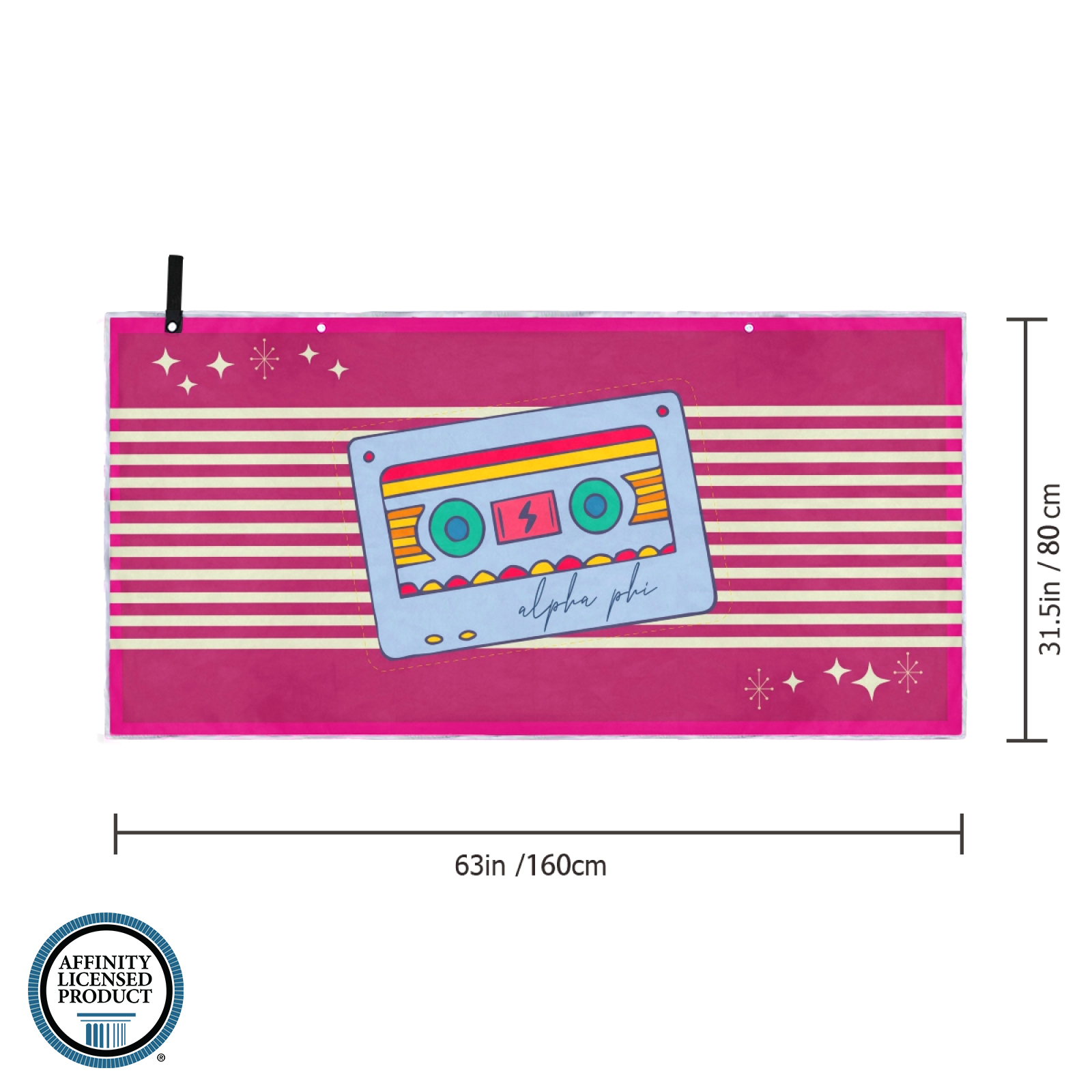 alpha phi

31.5in / 80 cm

63in /160cm

AFFINITY LICENSED PRODUCT
®