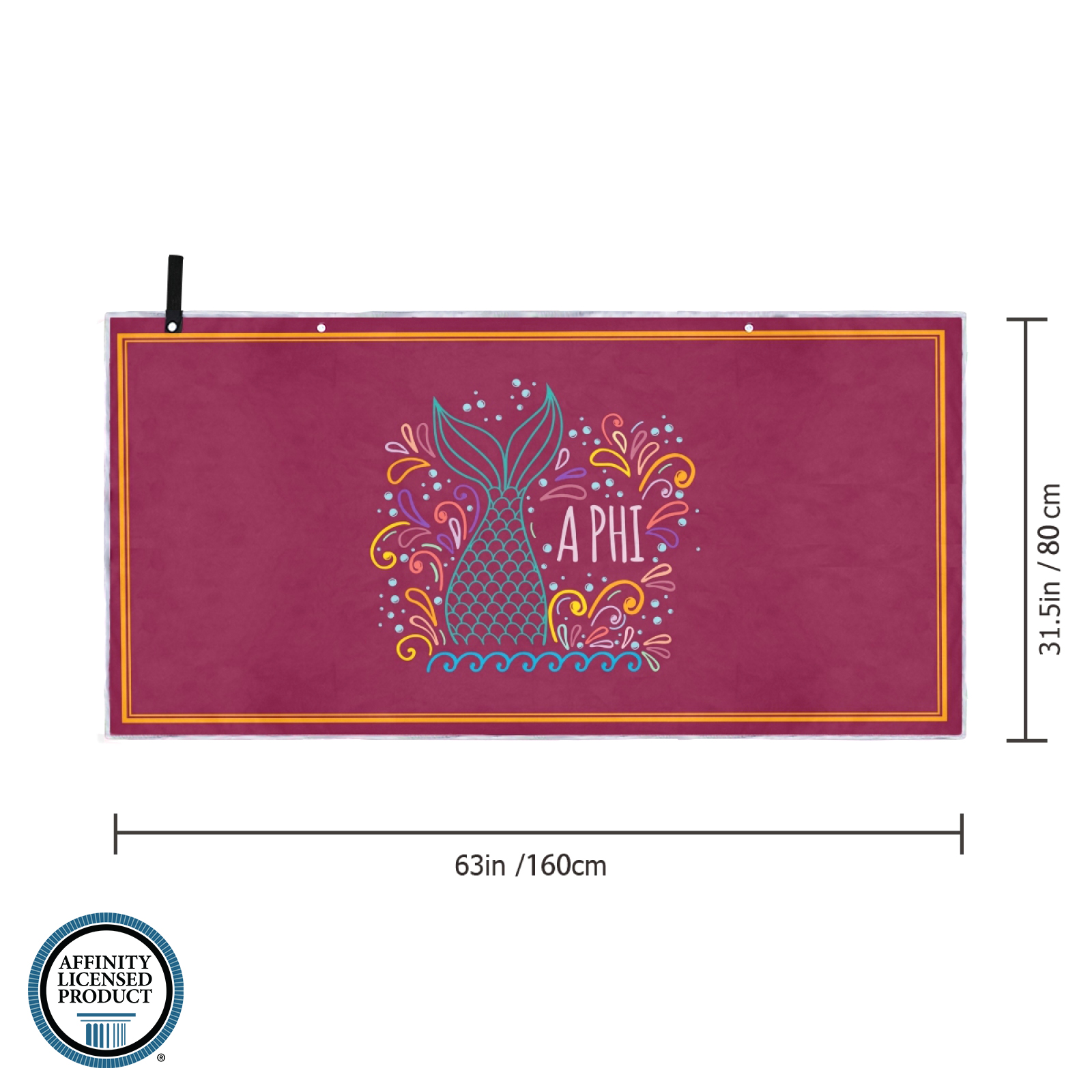 A PHI

31.5in / 80 cm

63in /160cm

AFFINITY
LICENSED
PRODUCT
®