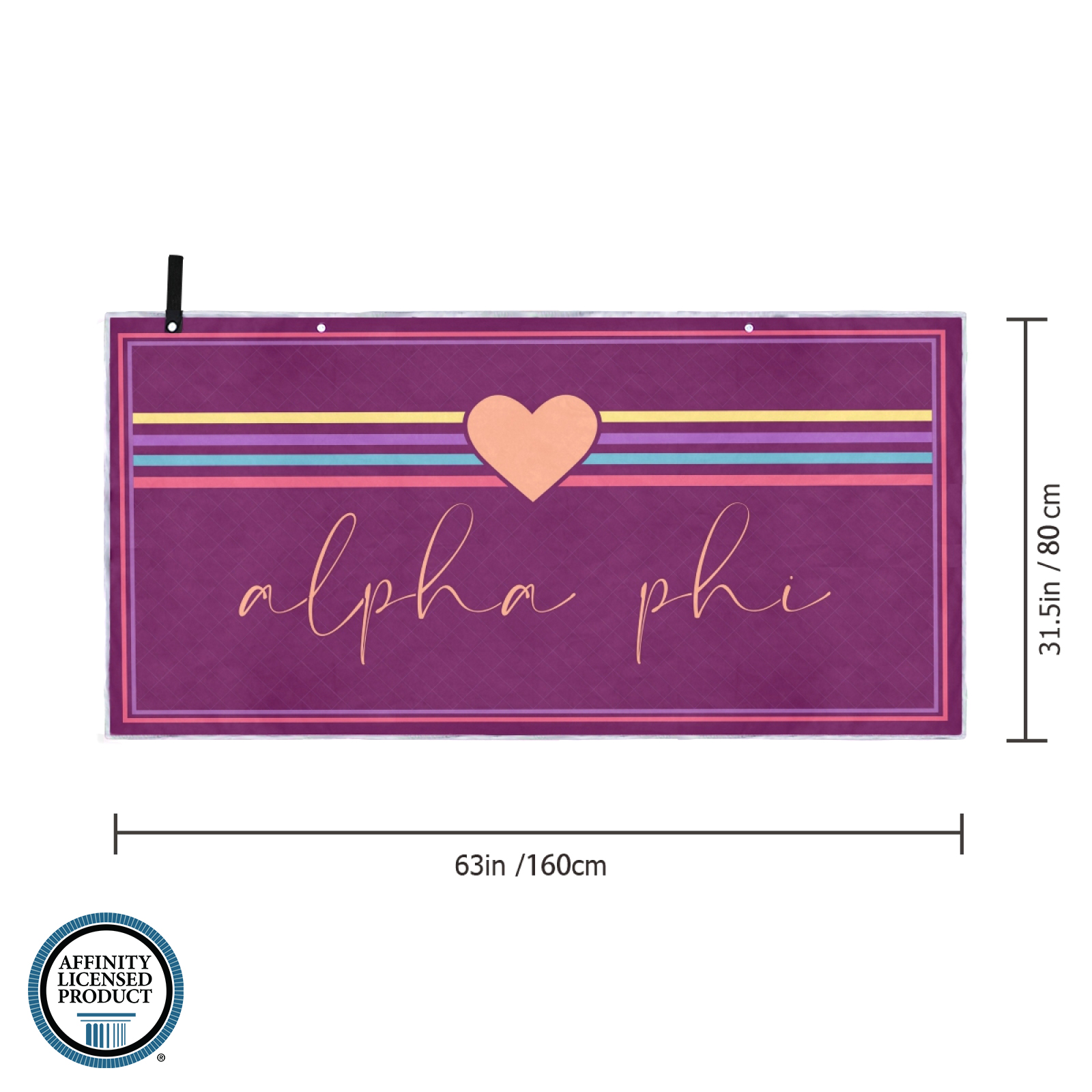 alpha phi

31.5in / 80 cm

63in /160cm

AFFINITY LICENSED PRODUCT ®