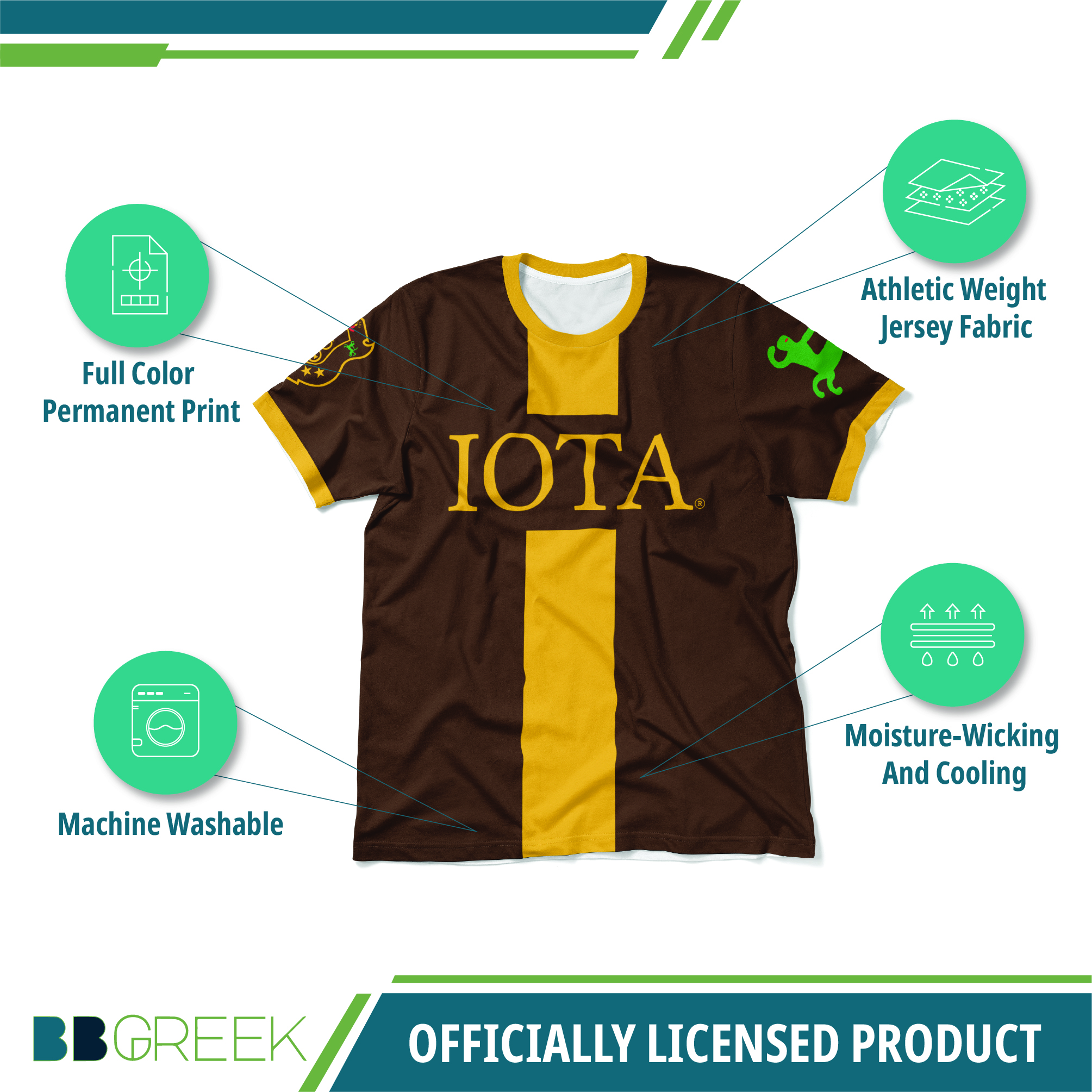 Full Color Permanent Print

Athletic Weight Jersey Fabric

IOTA®

Machine Washable

Moisture-Wicking And Cooling

BBGREEK

OFFICIALLY LICENSED PRODUCT