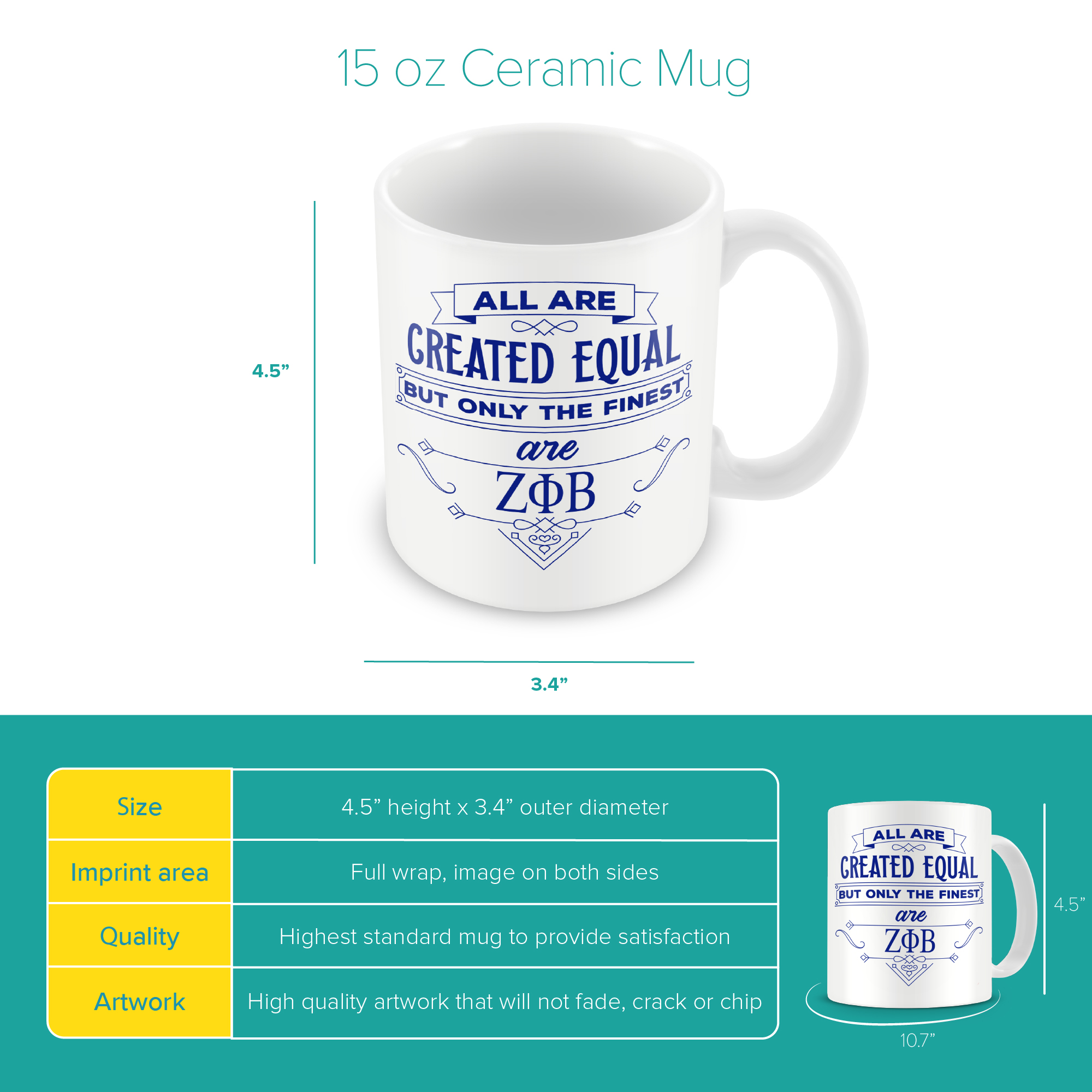 15 oz Ceramic Mug

4.5”

ALL ARE
CREATED EQUAL
BUT ONLY THE FINEST
are
ΖΦΒ

3.4”

| Size | 4.5” height x 3.4” outer diameter |
|---|---|
| Imprint area | Full wrap, image on both sides |
| Quality | Highest standard mug to provide satisfaction |
| Artwork | High quality artwork that will not fade, crack or chip |

ALL ARE
CREATED EQUAL
BUT ONLY THE FINEST
are
ΖΦΒ

4.5”

10.7”