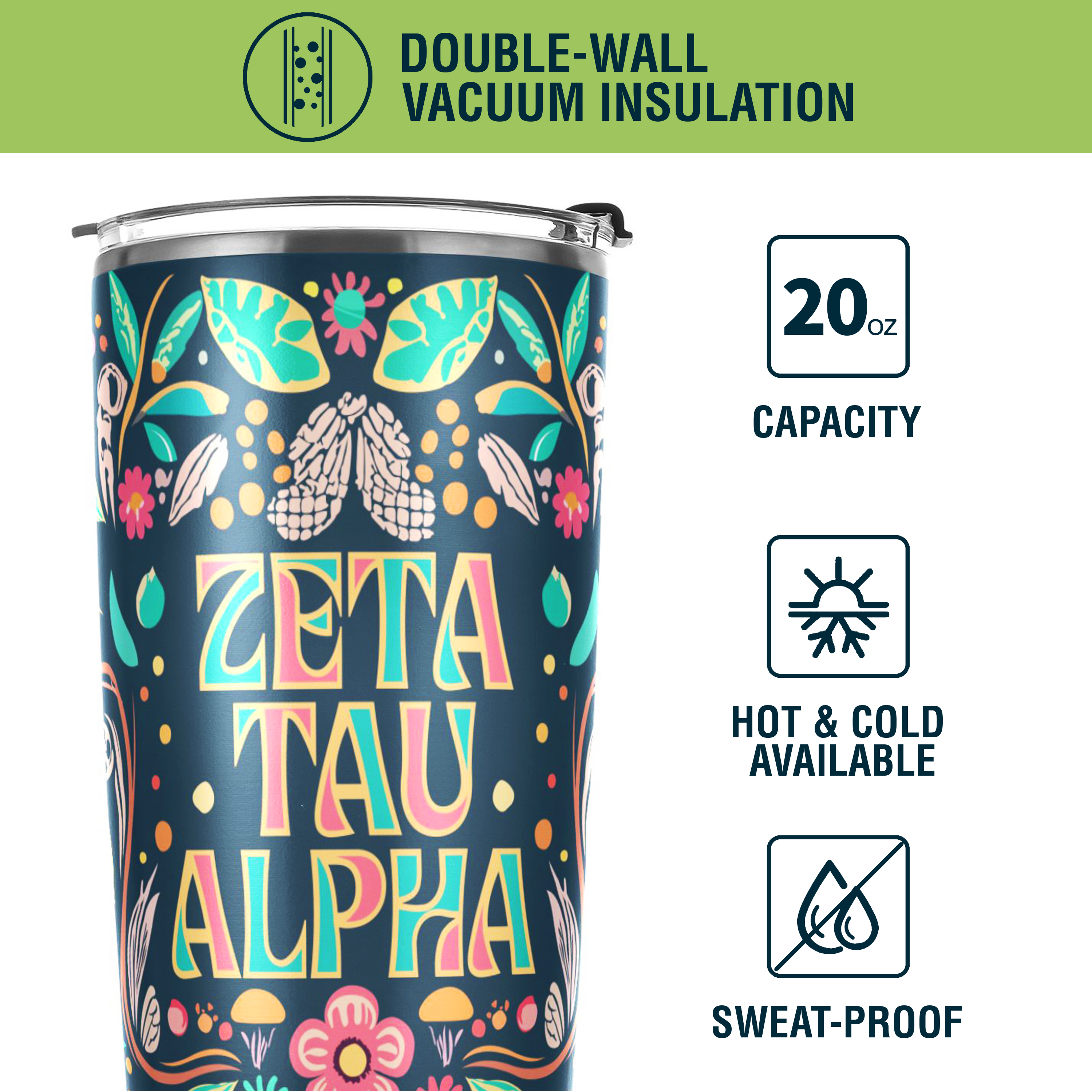 DOUBLE-WALL
VACUUM INSULATION

ZETA
TAU
ALPHA

20 OZ

CAPACITY

HOT & COLD
AVAILABLE

SWEAT-PROOF