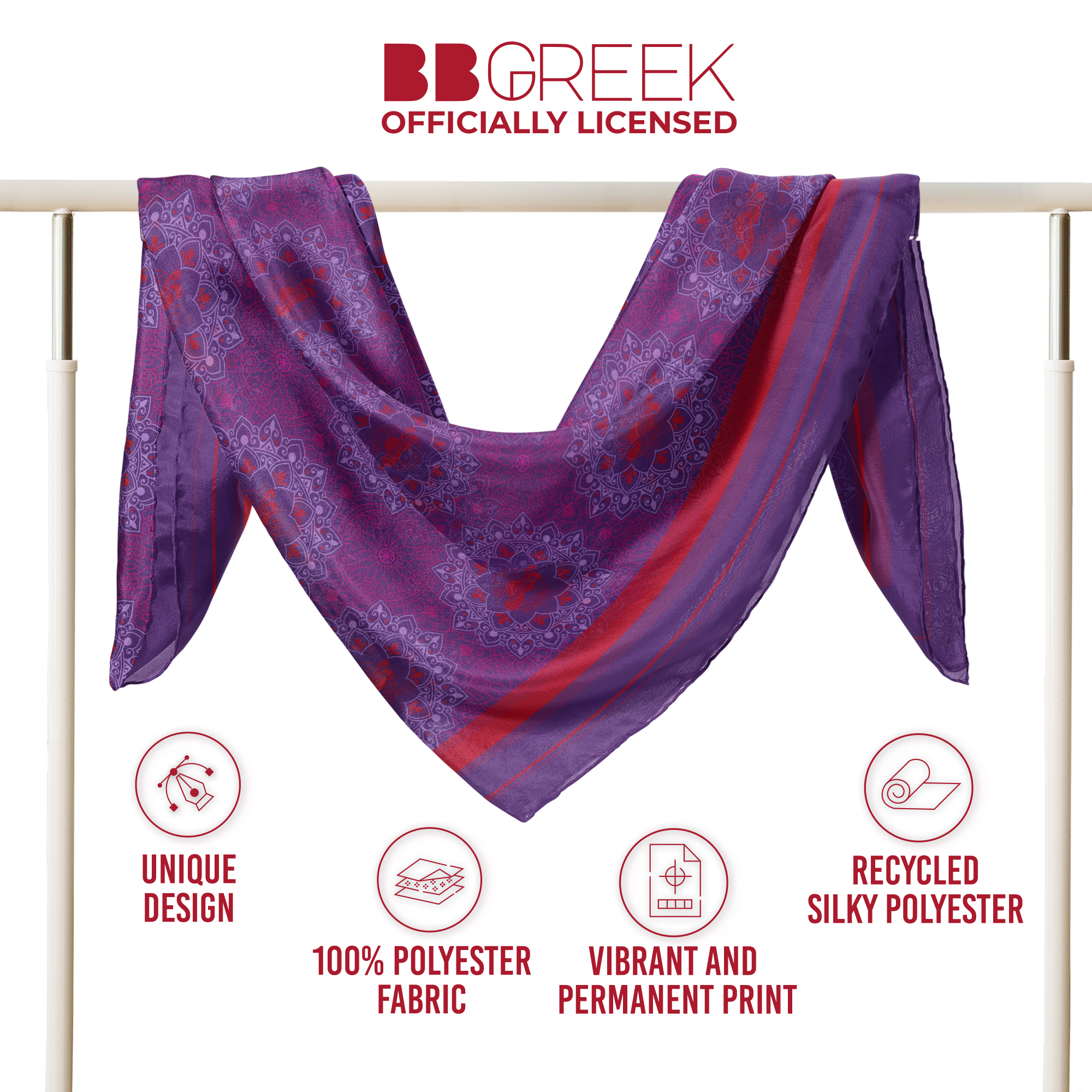 BBGREEK
OFFICIALLY LICENSED

UNIQUE DESIGN

100% POLYESTER FABRIC

VIBRANT AND PERMANENT PRINT

RECYCLED SILKY POLYESTER