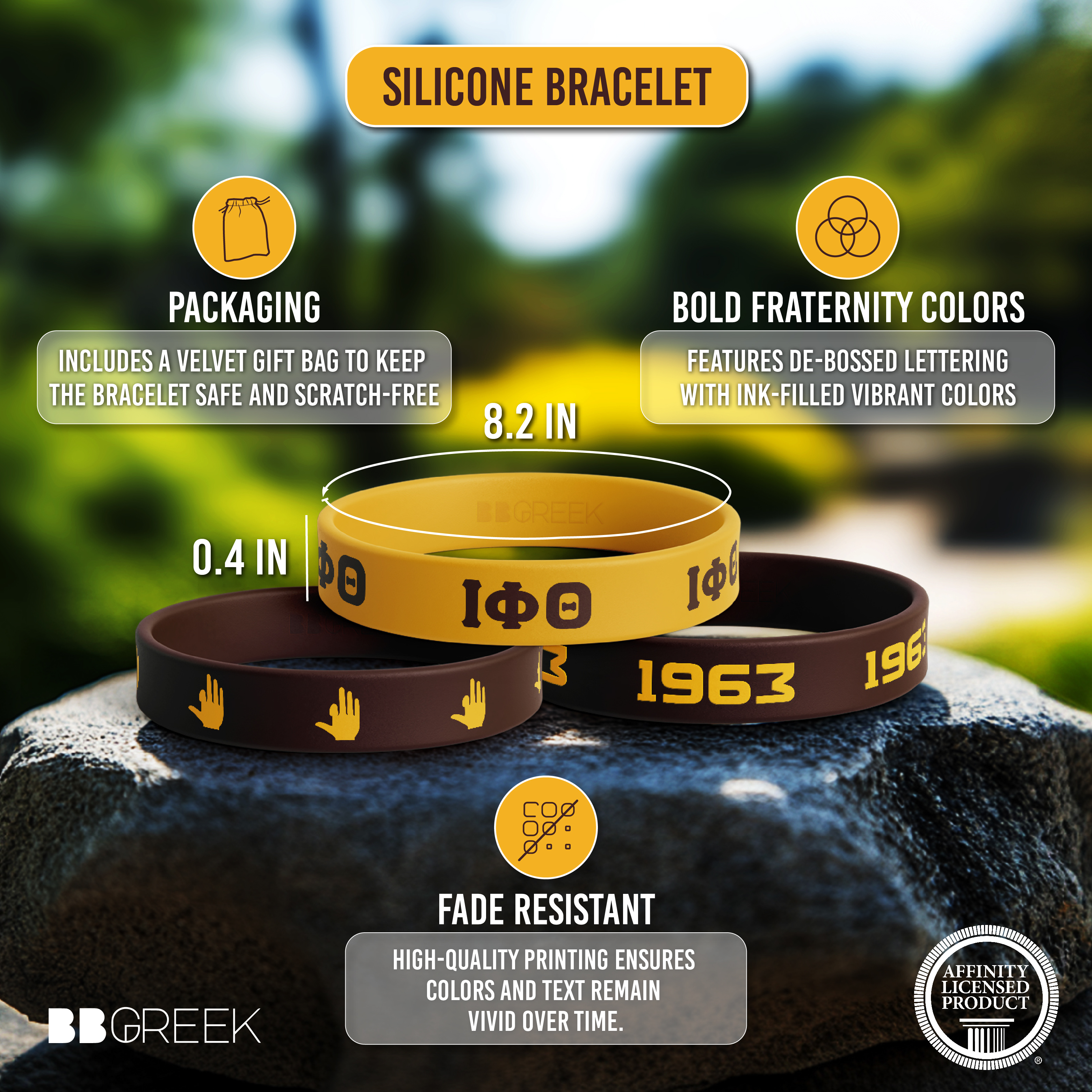 SILICONE BRACELET

PACKAGING

INCLUDES A VELVET GIFT BAG TO KEEP THE BRACELET SAFE AND SCRATCH-FREE

BOLD FRATERNITY COLORS

FEATURES DE-BOSSED LETTERING WITH INK-FILLED VIBRANT COLORS

8.2 IN

0.4 IN

BBGREEK

ΦΘ ΙΦΘ ΙΦΘ

1963 196

FADE RESISTANT

HIGH-QUALITY PRINTING ENSURES COLORS AND TEXT REMAIN VIVID OVER TIME.

BBGREEK

AFFINITY LICENSED PRODUCT ®