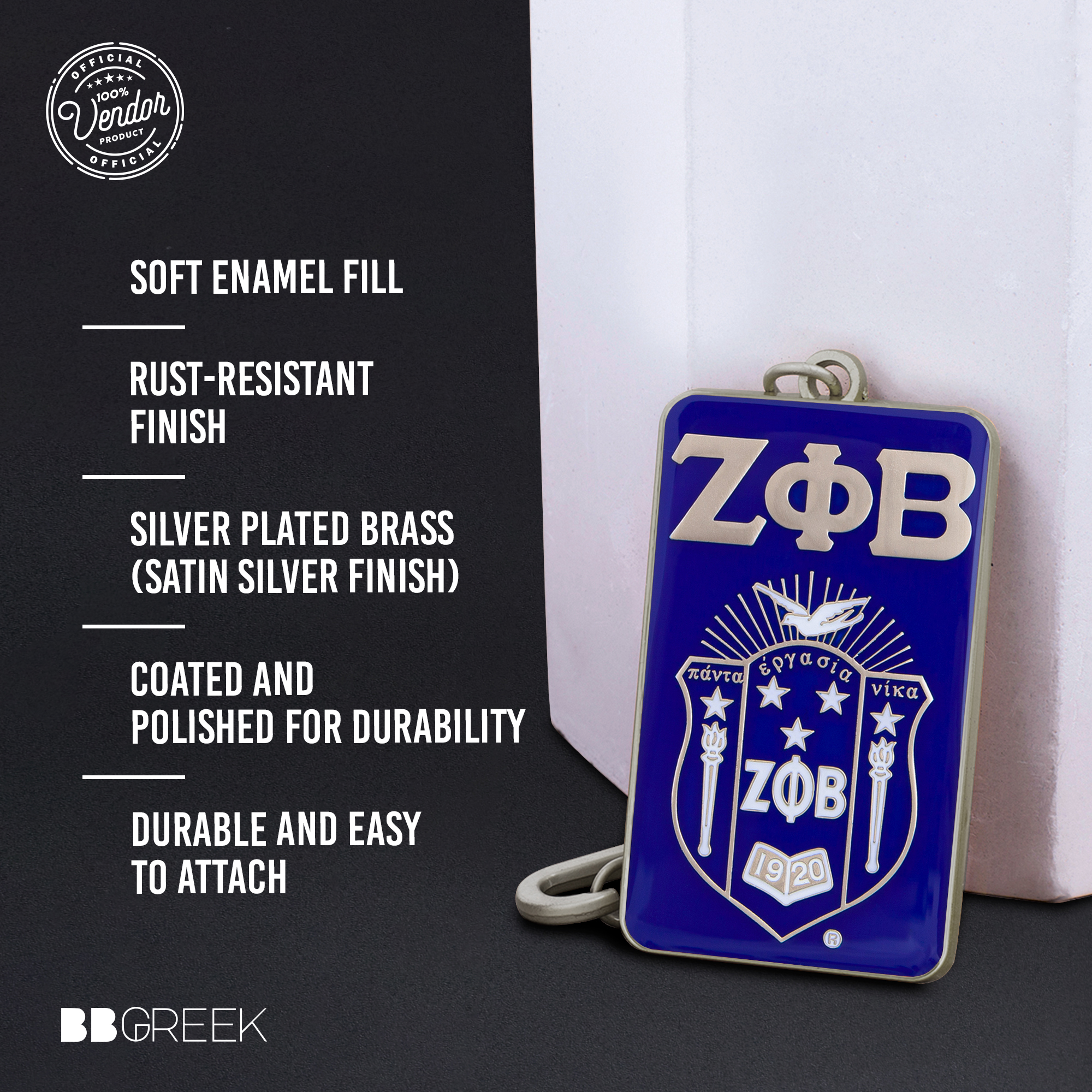 OFFICIAL
100%
Vendor
PRODUCT
OFFICIAL

SOFT ENAMEL FILL

RUST-RESISTANT FINISH

SILVER PLATED BRASS (SATIN SILVER FINISH)

COATED AND POLISHED FOR DURABILITY

DURABLE AND EASY TO ATTACH

BBGREEK

ΖΦΒ

πάντα ἐργασία νίκα

ΖΦΒ

1920

®