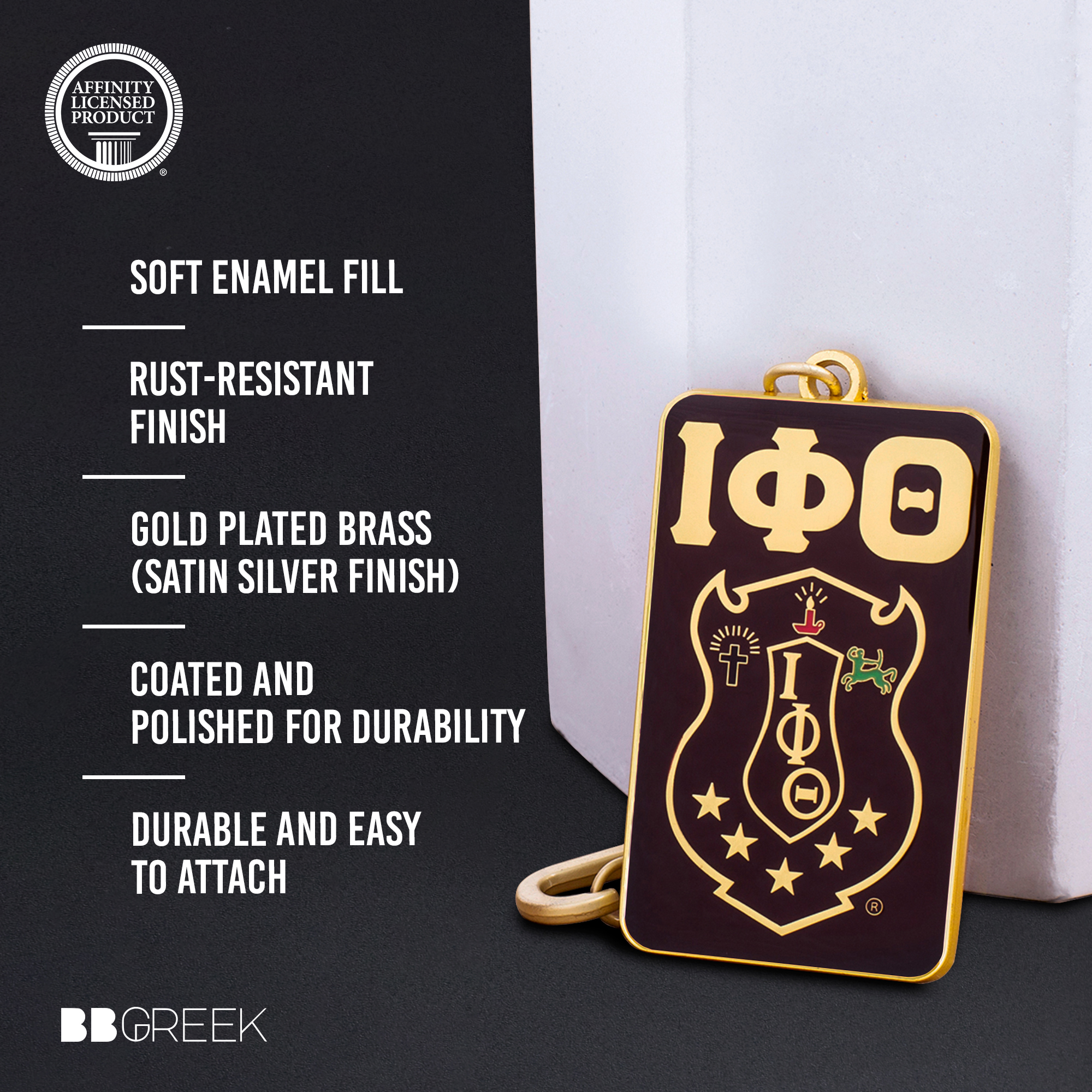 AFFINITY LICENSED PRODUCT
®

SOFT ENAMEL FILL

RUST-RESISTANT FINISH

GOLD PLATED BRASS (SATIN SILVER FINISH)

COATED AND POLISHED FOR DURABILITY

DURABLE AND EASY TO ATTACH

BBGREEK

ΙΦΘ

Ι
Φ
Θ

®