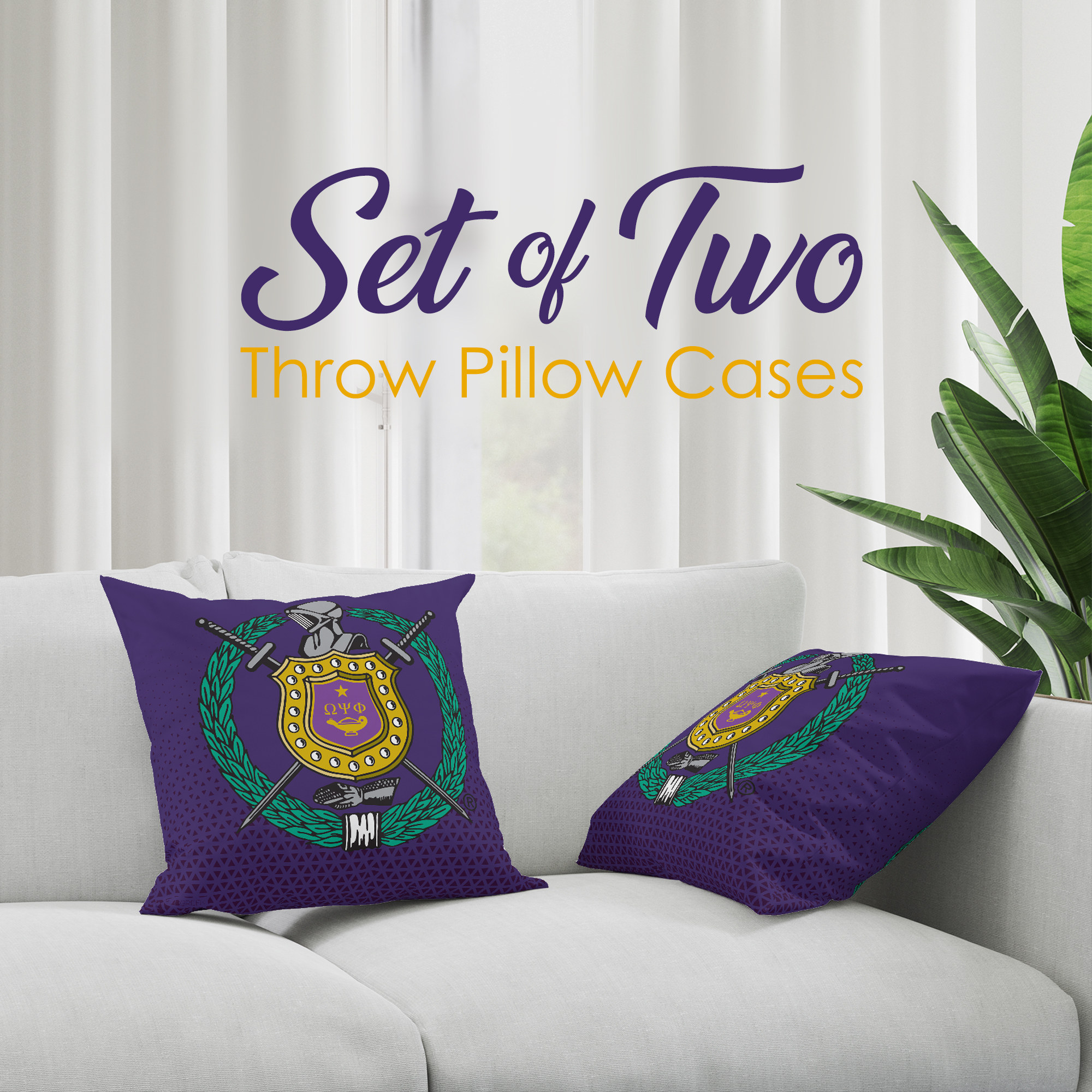 Set of Two
Throw Pillow Cases

ΩΨΦ
®

ΩΨΦ
®