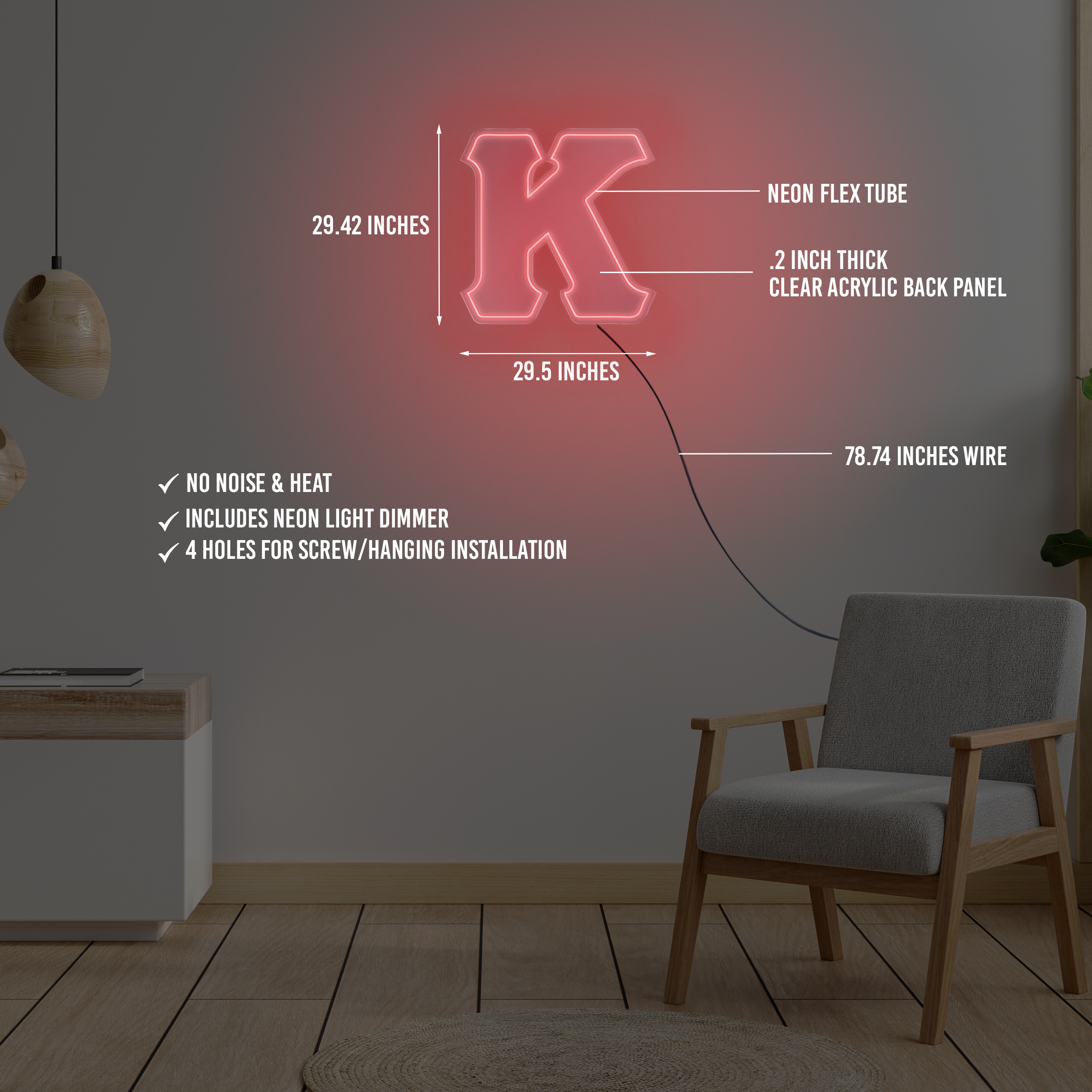 K

29.42 INCHES

NEON FLEX TUBE

.2 INCH THICK
CLEAR ACRYLIC BACK PANEL

29.5 INCHES

78.74 INCHES WIRE

✓ NO NOISE & HEAT
✓ INCLUDES NEON LIGHT DIMMER
✓ 4 HOLES FOR SCREW/HANGING INSTALLATION