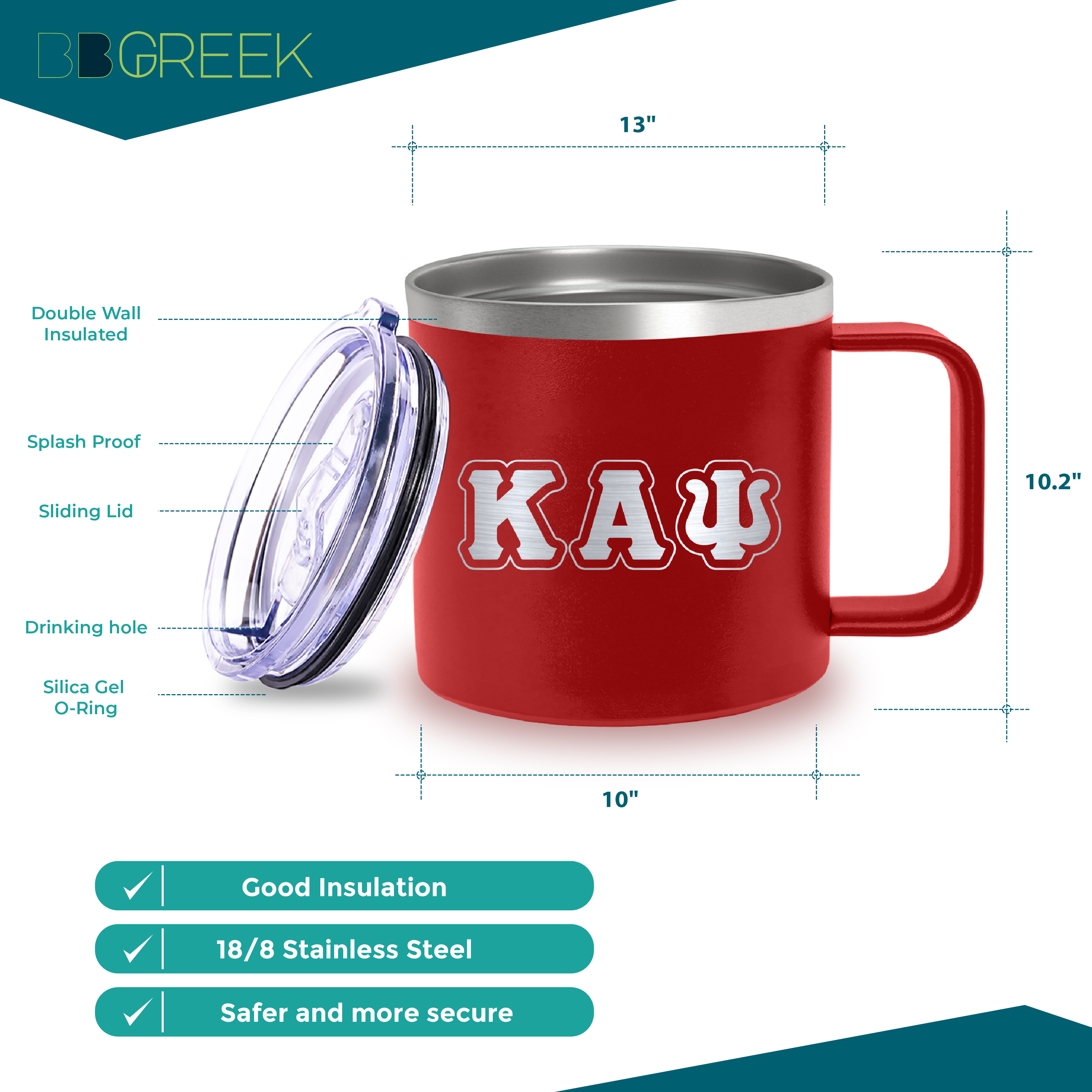 BBGREEK

13"

Double Wall Insulated

Splash Proof

Sliding Lid

Drinking hole

Silica Gel O-Ring

ΚΑΨ

10.2"

10"

Good Insulation

18/8 Stainless Steel

Safer and more secure