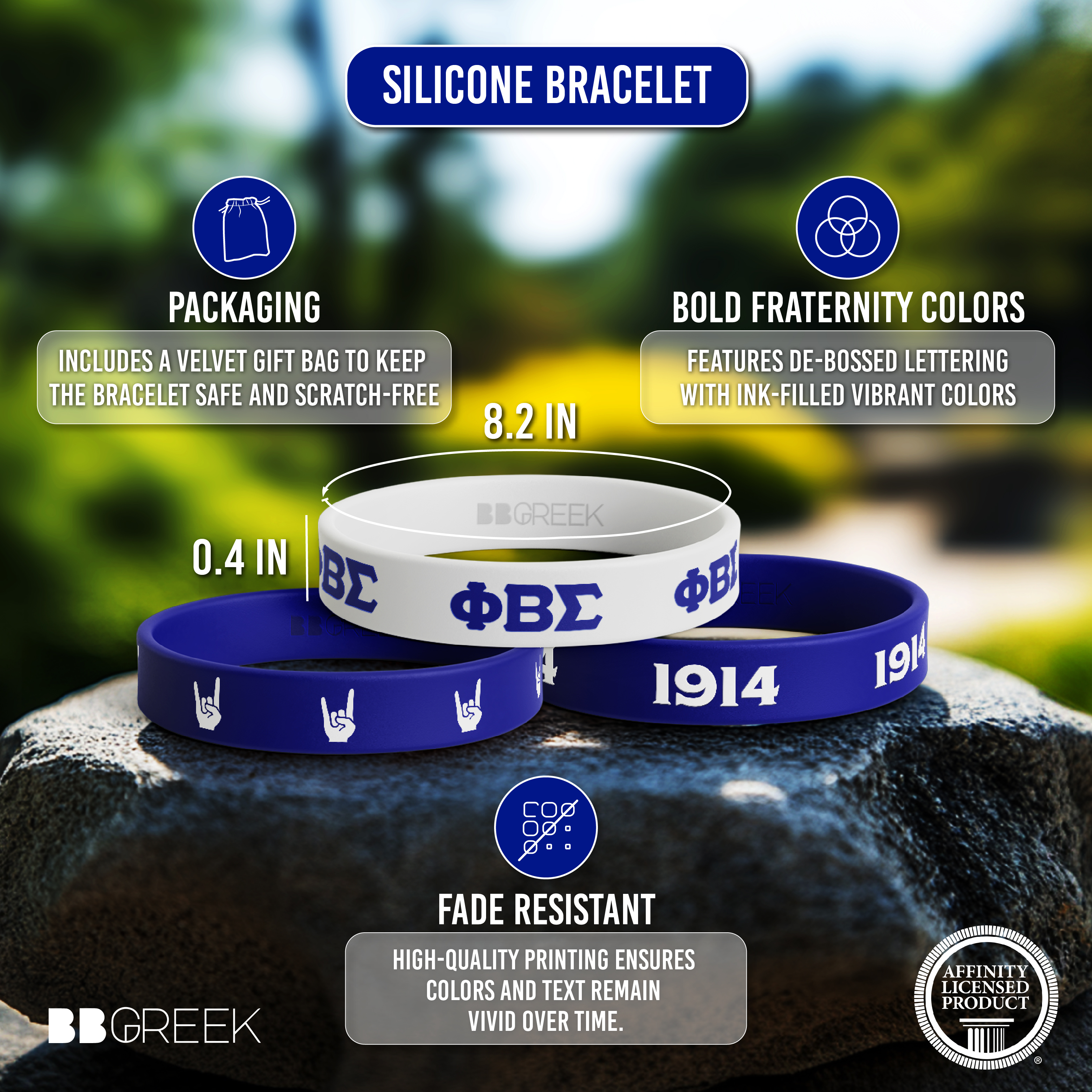 SILICONE BRACELET

PACKAGING

INCLUDES A VELVET GIFT BAG TO KEEP THE BRACELET SAFE AND SCRATCH-FREE

BOLD FRATERNITY COLORS

FEATURES DE-BOSSED LETTERING WITH INK-FILLED VIBRANT COLORS

8.2 IN

0.4 IN

BBGREEK

ΦΒΣ ΦΒΣ ΦΒΣ

1914 1914

FADE RESISTANT

HIGH-QUALITY PRINTING ENSURES COLORS AND TEXT REMAIN VIVID OVER TIME.

BBGREEK

AFFINITY LICENSED PRODUCT ®