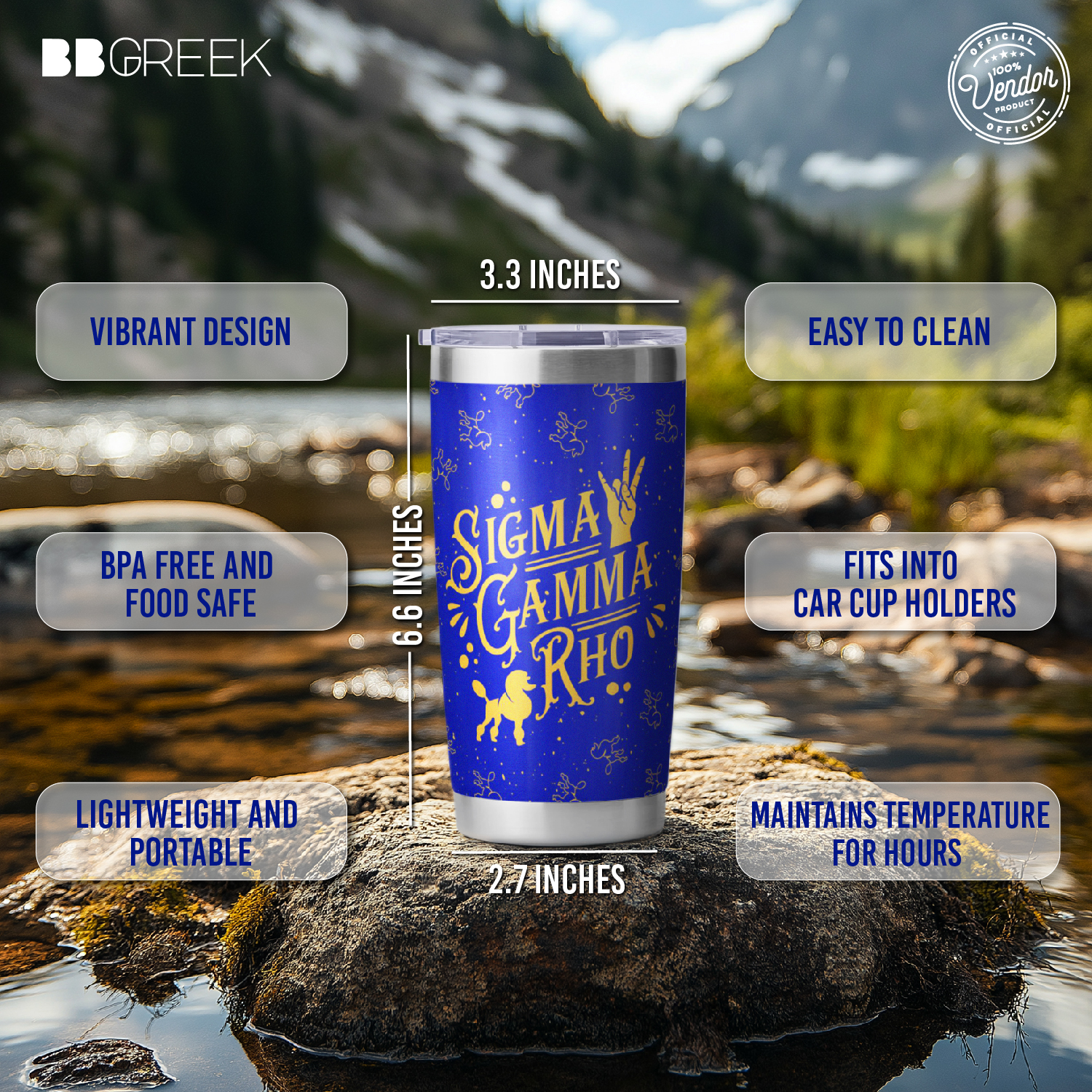 BBGREEK

OFFICIAL 100% Vendor PRODUCT OFFICIAL

3.3 INCHES

VIBRANT DESIGN

EASY TO CLEAN

6.6 INCHES

SIGMA GAMMA RHO

BPA FREE AND FOOD SAFE

FITS INTO CAR CUP HOLDERS

LIGHTWEIGHT AND PORTABLE

MAINTAINS TEMPERATURE FOR HOURS

2.7 INCHES