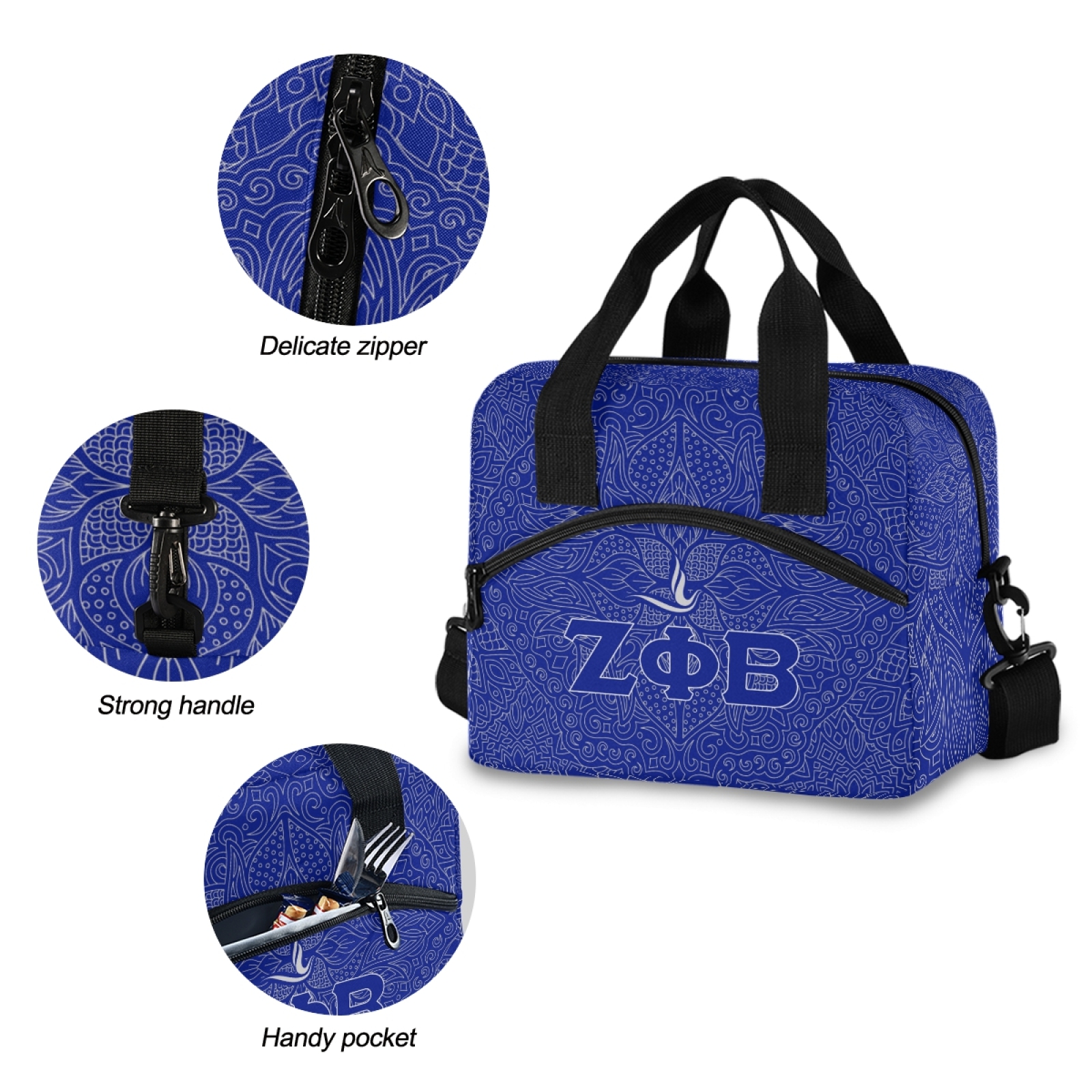 Delicate zipper

Strong handle

Handy pocket

ΖΦΒ