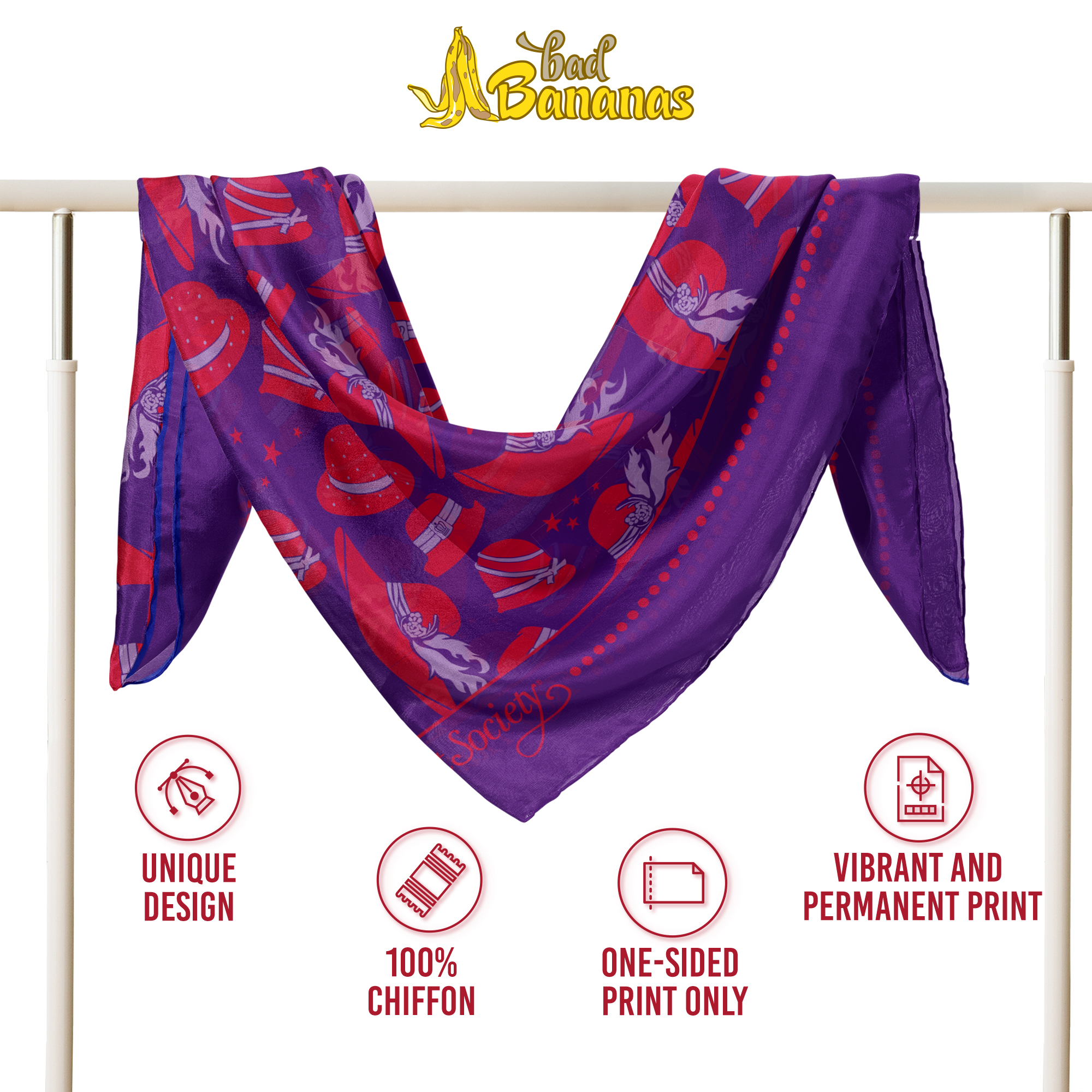 bad Bananas

Society

UNIQUE DESIGN

100% CHIFFON

ONE-SIDED PRINT ONLY

VIBRANT AND PERMANENT PRINT