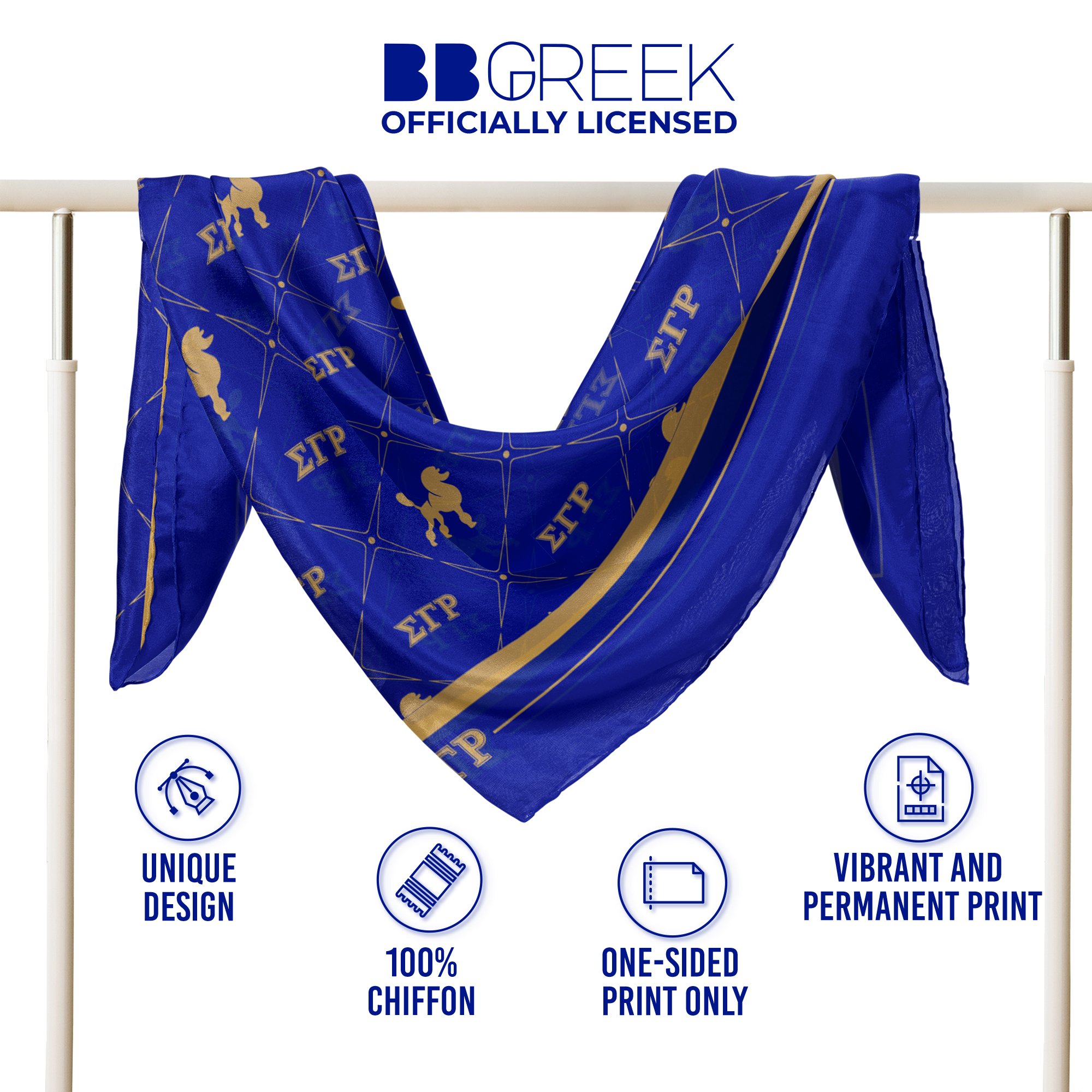 BBGREEK
OFFICIALLY LICENSED

ΣΓΡ
ΣΓΡ
ΣΓΡ
ΣΓΡ
ΣΓΡ
ΣΓΡ
ΣΓΡ

UNIQUE DESIGN

100% CHIFFON

ONE-SIDED PRINT ONLY

VIBRANT AND PERMANENT PRINT