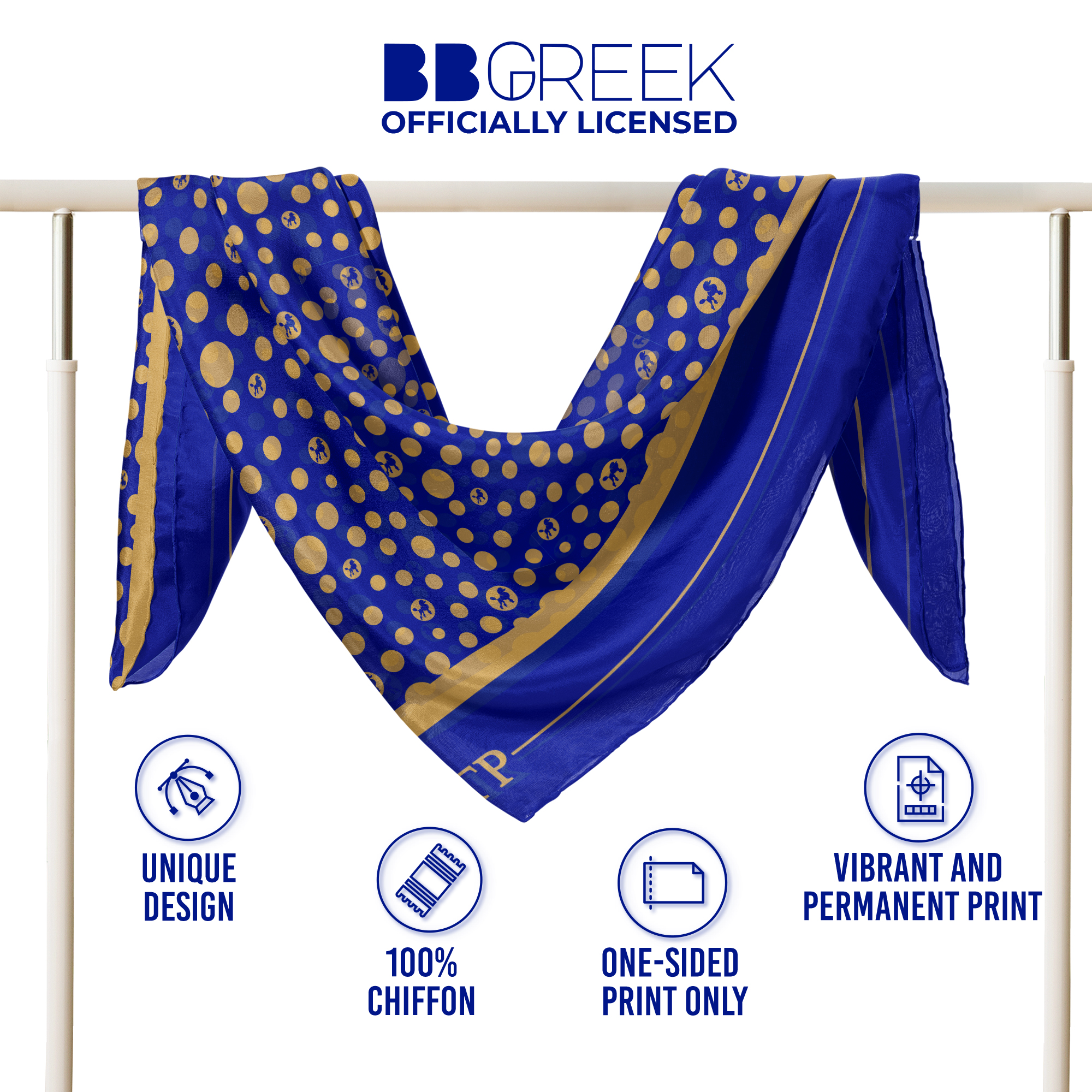 BBGREEK
OFFICIALLY LICENSED

ΓP

UNIQUE DESIGN

100% CHIFFON

ONE-SIDED PRINT ONLY

VIBRANT AND PERMANENT PRINT