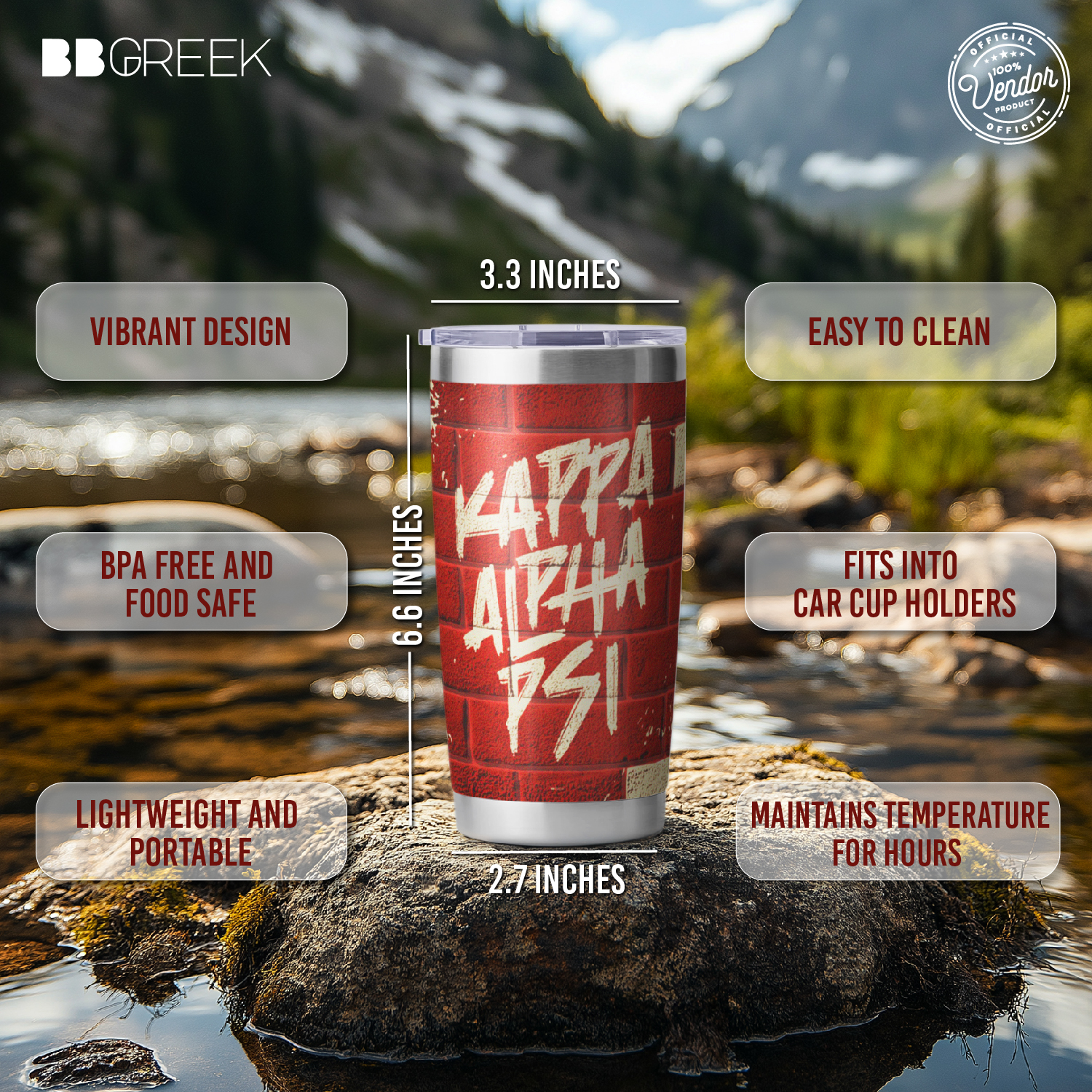 BBGREEK

OFFICIAL 100% Vendor PRODUCT OFFICIAL

3.3 INCHES

VIBRANT DESIGN

EASY TO CLEAN

6.6 INCHES

KAPPA ALPHA PSI

BPA FREE AND FOOD SAFE

FITS INTO CAR CUP HOLDERS

LIGHTWEIGHT AND PORTABLE

MAINTAINS TEMPERATURE FOR HOURS

2.7 INCHES