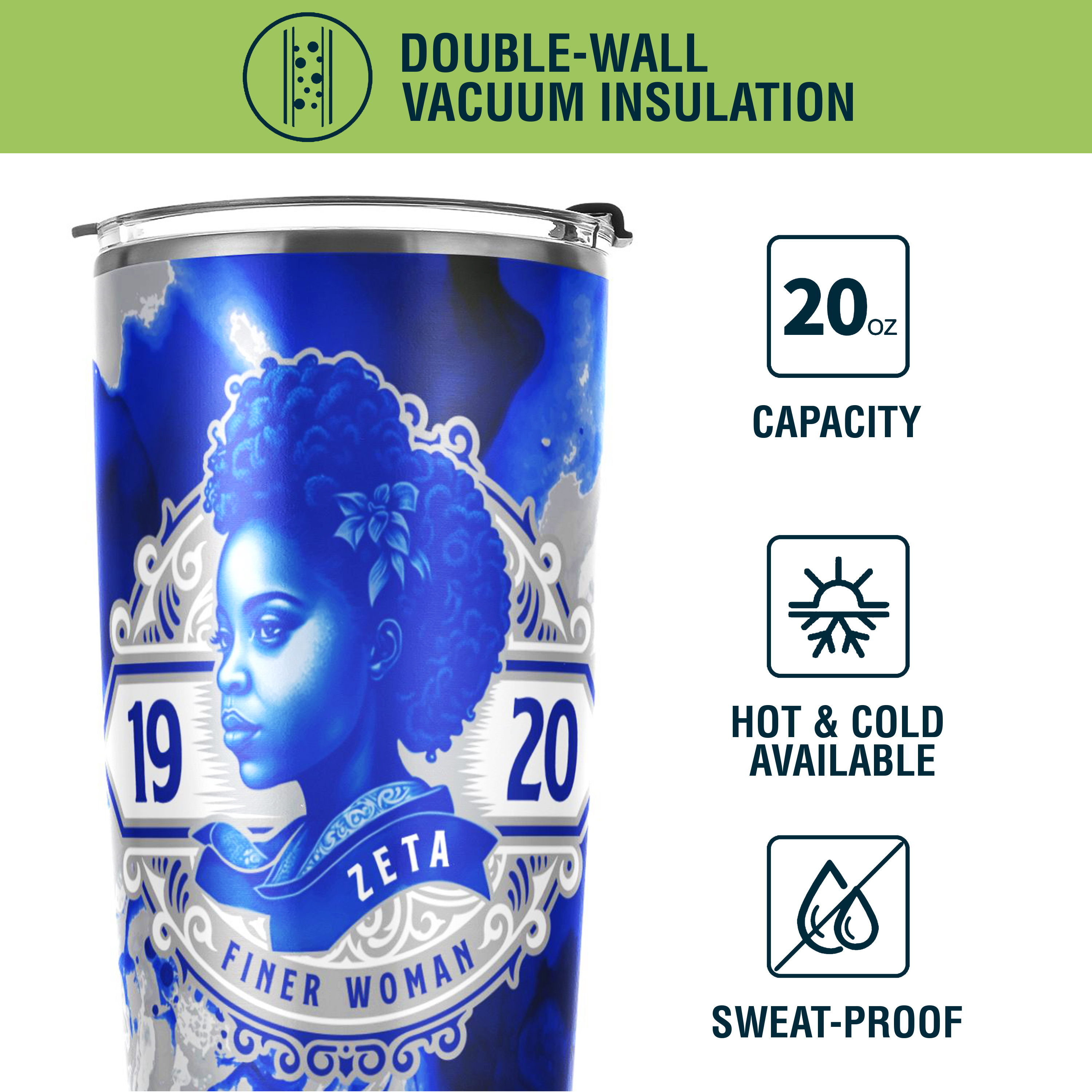 DOUBLE-WALL VACUUM INSULATION

19

20

ZETA

FINER WOMAN

20 OZ

CAPACITY

HOT & COLD AVAILABLE

SWEAT-PROOF